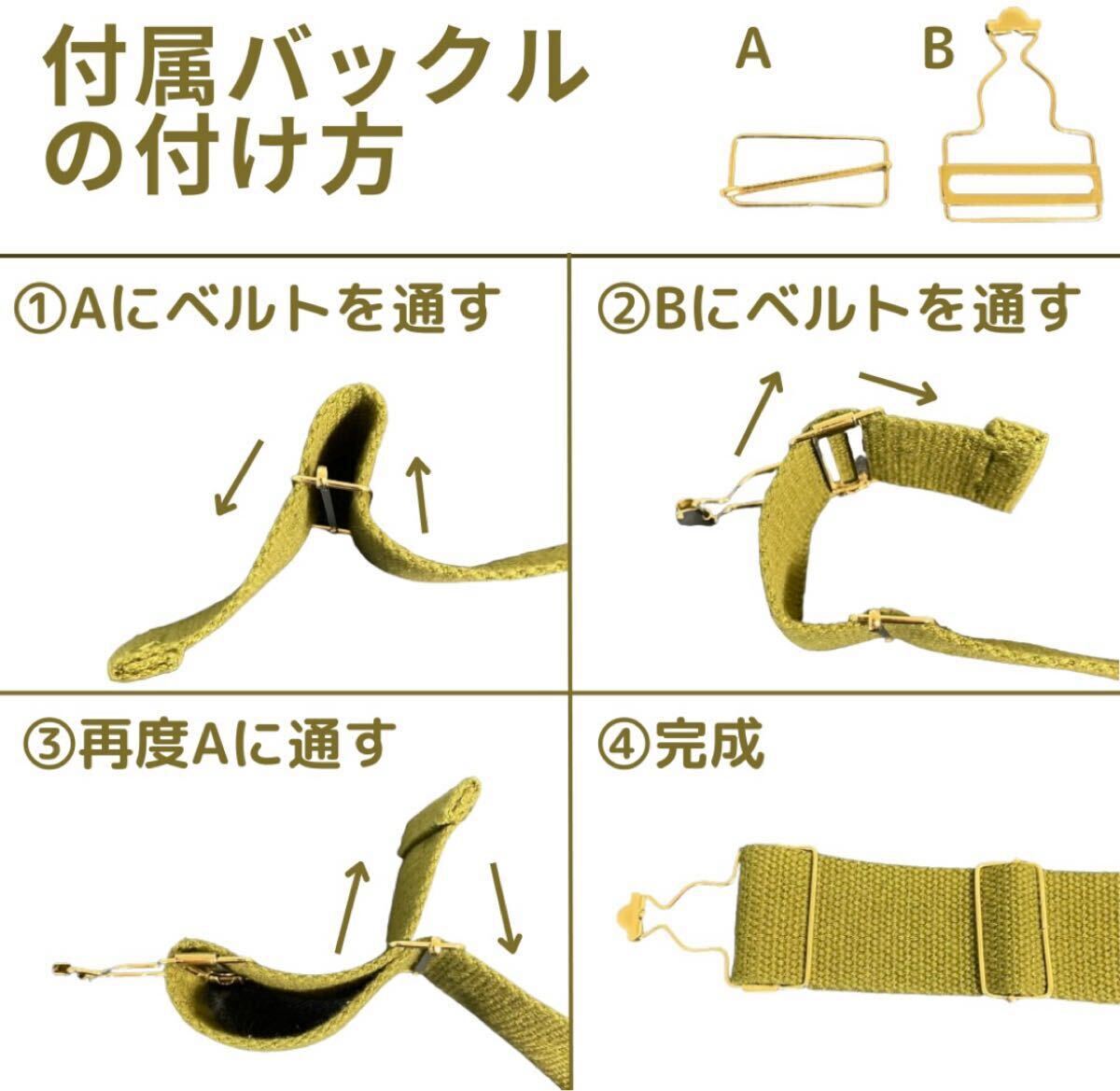 付属バックルの付け方

A

B

①Aにベルトを通す

②Bにベルトを通す

③再度Aに通す

④完成