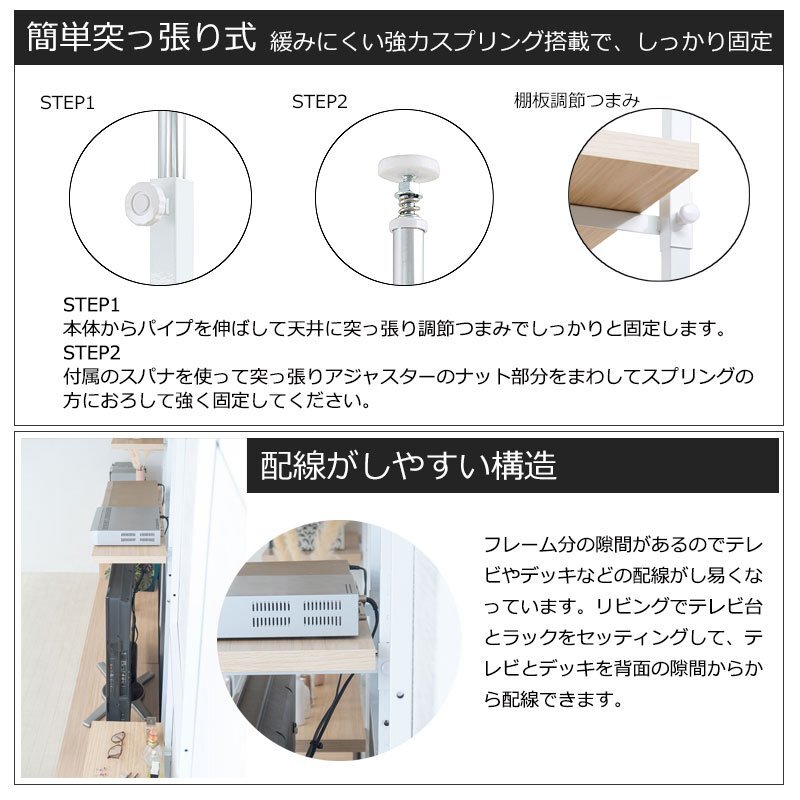 簡単突っ張り式 緩みにくい強力スプリング搭載で、しっかり固定

STEP1

STEP2

棚板調節つまみ

STEP1
本体からパイプを伸ばして天井に突っ張り調節つまみでしっかりと固定します。
STEP2
付属のスパナを使って突っ張りアジャスターのナット部分をまわしてスプリングの方におろして強く固定してください。

配線がしやすい構造

フレーム分の隙間があるのでテレビやデッキなどの配線がし易くなっています。リビングでテレビ台とラックをセッティングして、テレビとデッキを背面の隙間からから配線できます。