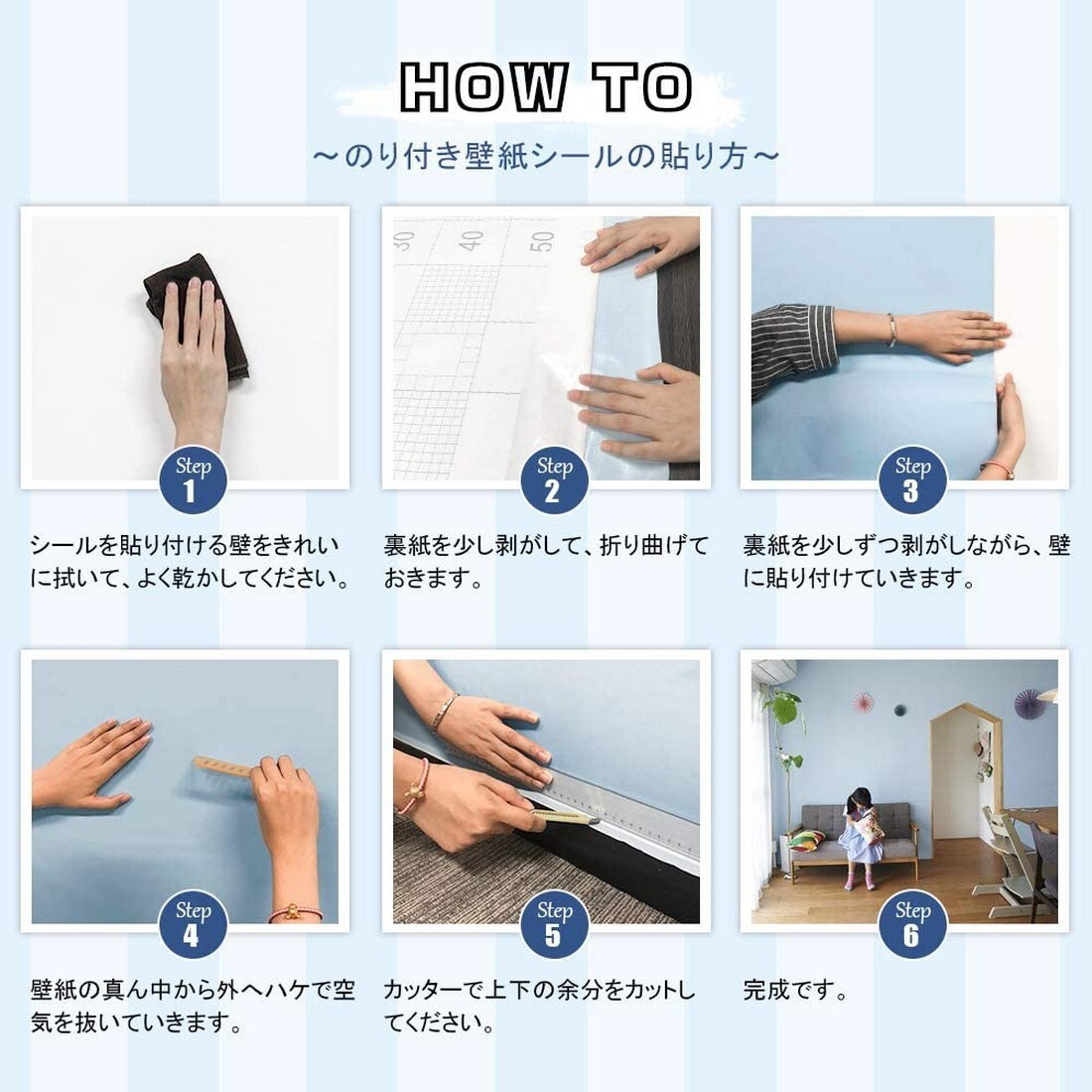 HOW TO

～のり付き壁紙シールの貼り方～

30 40 50

Step 1

シールを貼り付ける壁をきれいに拭いて、よく乾かしてください。

Step 2

裏紙を少し剥がして、折り曲げておきます。

Step 3

裏紙を少しずつ剥がしながら、壁に貼り付けていきます。

Step 4

壁紙の真ん中から外へハケで空気を抜いていきます。

Step 5

カッターで上下の余分をカットしてください。

Step 6

完成です。