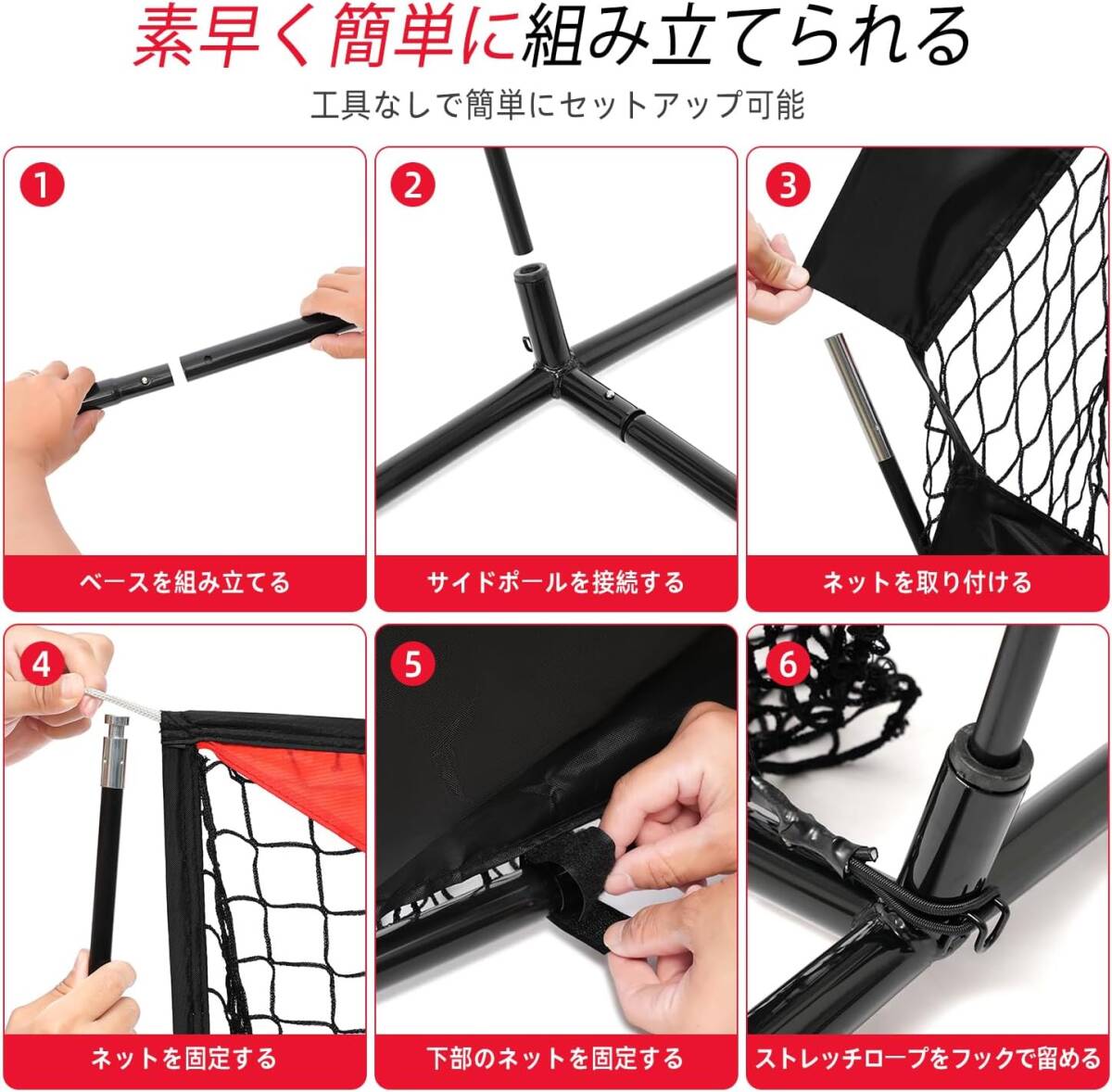 素早く簡単に組み立てられる

工具なしで簡単にセットアップ可能

1
ベースを組み立てる

2
サイドポールを接続する

3
ネットを取り付ける

4
ネットを固定する

5
下部のネットを固定する

6
ストレッチロープをフックで留める