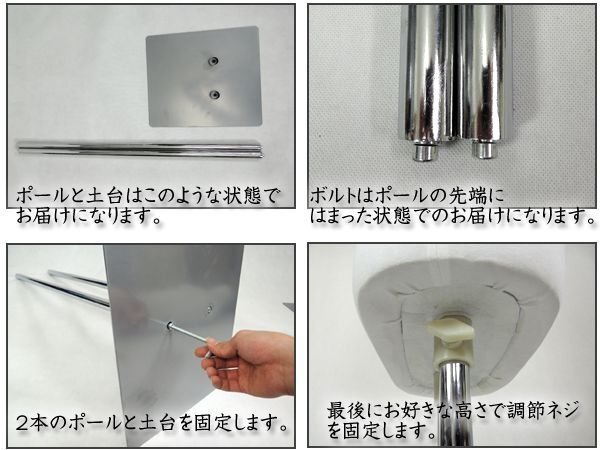 ポールと土台はこのような状態でお届けになります。

ボルトはポールの先端にはまった状態でのお届けになります。

２本のポールと土台を固定します。

最後にお好きな高さで調節ネジを固定します。