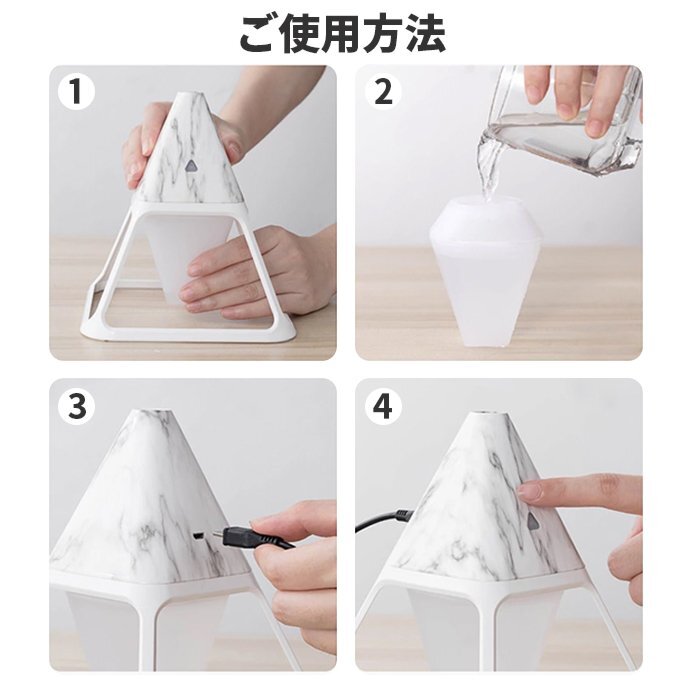 ご使用方法

1

2

3

4