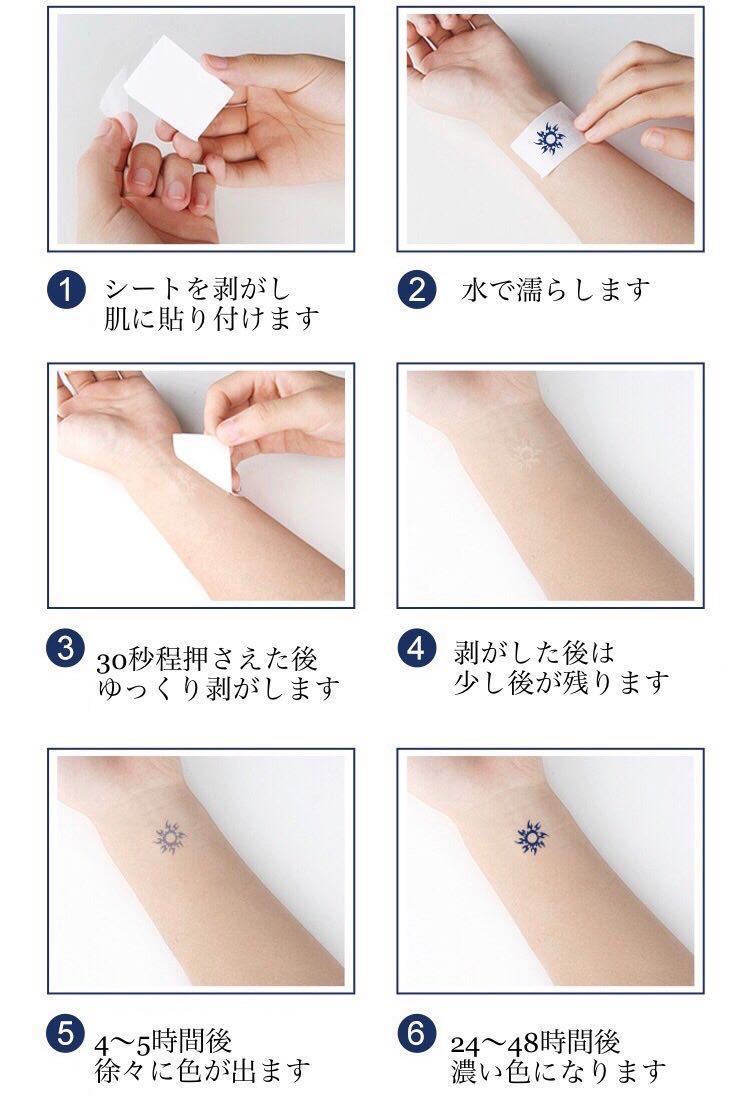 1 シートを剥がし
肌に貼り付けます

2 水で濡らします

3 30秒程押さえた後
ゆっくり剥がします

4 剥がした後は
少し後が残ります

5 4〜5時間後
徐々に色が出ます

6 24〜48時間後
濃い色になります