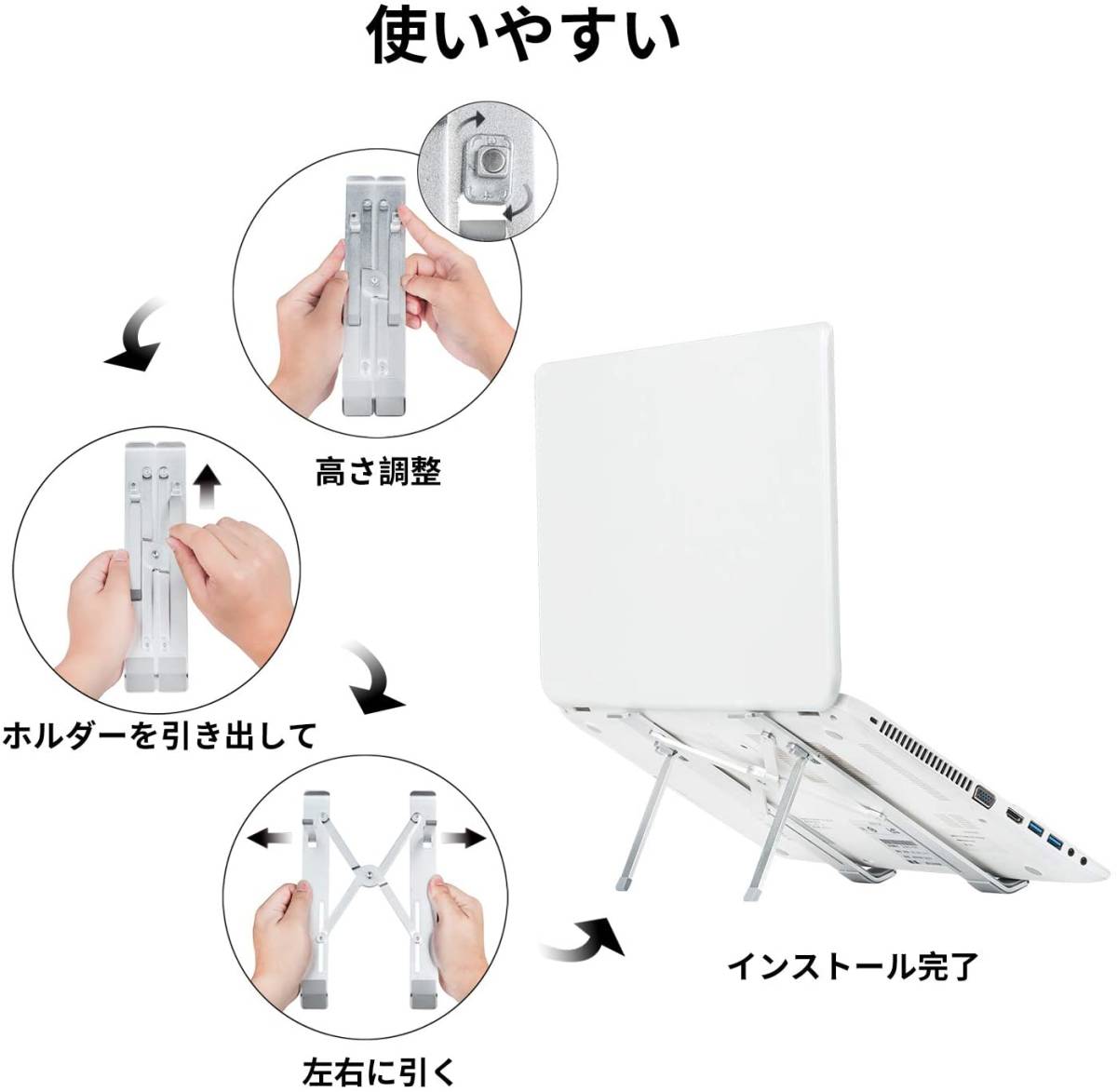 使いやすい

高さ調整

ホルダーを引き出して

左右に引く

インストール完了