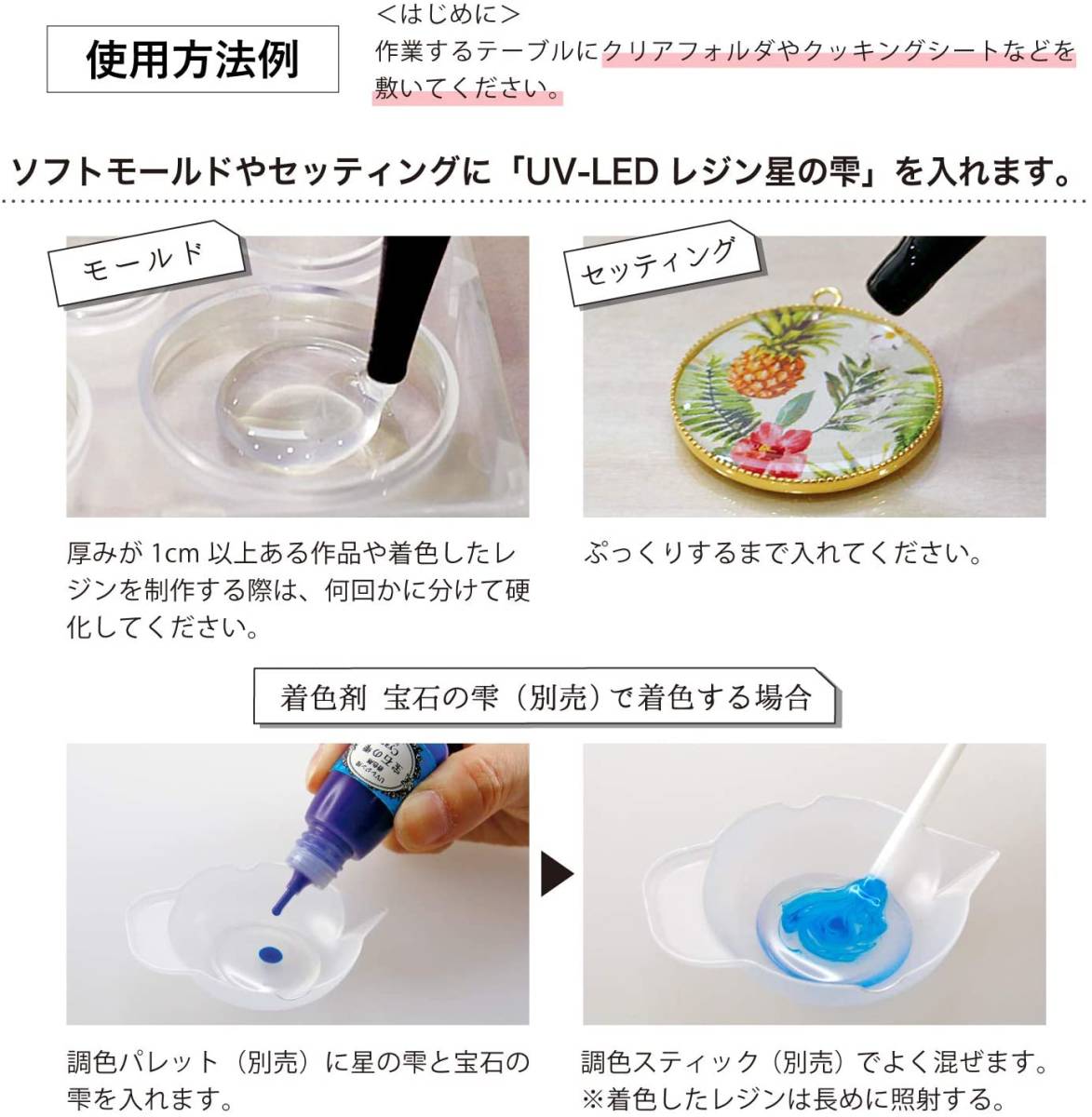 使用方法例

<はじめに>
作業するテーブルにクリアフォルダやクッキングシートなどを敷いてください。

ソフトモールドやセッティングに「UV-LED レジン星の雫」を入れます。

モールド

セッティング

厚みが 1cm 以上ある作品や着色したレジンを制作する際は、何回かに分けて硬化してください。

ぷっくりするまで入れてください。

着色剤 宝石の雫（別売）で着色する場合

調色パレット（別売）に星の雫と宝石の雫を入れます。

調色スティック（別売）でよく混ぜます。
※着色したレジンは長めに照射する。