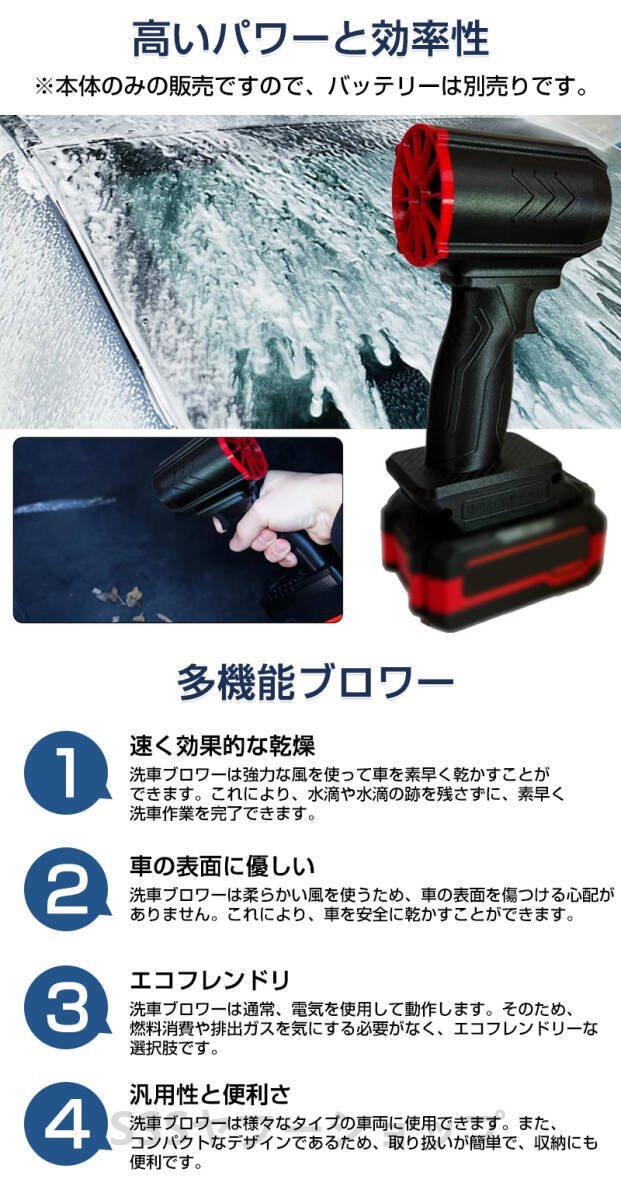 高いパワーと効率性

※本体のみの販売ですので、バッテリーは別売りです。

多機能ブロワー

1

速く効果的な乾燥

洗車ブロワーは強力な風を使って車を素早く乾かすことができます。これにより、水滴や水滴の跡を残さずに、素早く洗車作業を完了できます。

2

車の表面に優しい

洗車ブロワーは柔らかい風を使うため、車の表面を傷つける心配がありません。これにより、車を安全に乾かすことができます。

3

エコフレンドリ

洗車ブロワーは通常、電気を使用して動作します。そのため、燃料消費や排出ガスを気にする必要がなく、エコフレンドリーな選択肢です。

4

汎用性と便利さ

洗車ブロワーは様々なタイプの車両に使用できます。また、コンパクトなデザインであるため、取り扱いが簡単で、収納にも便利です。