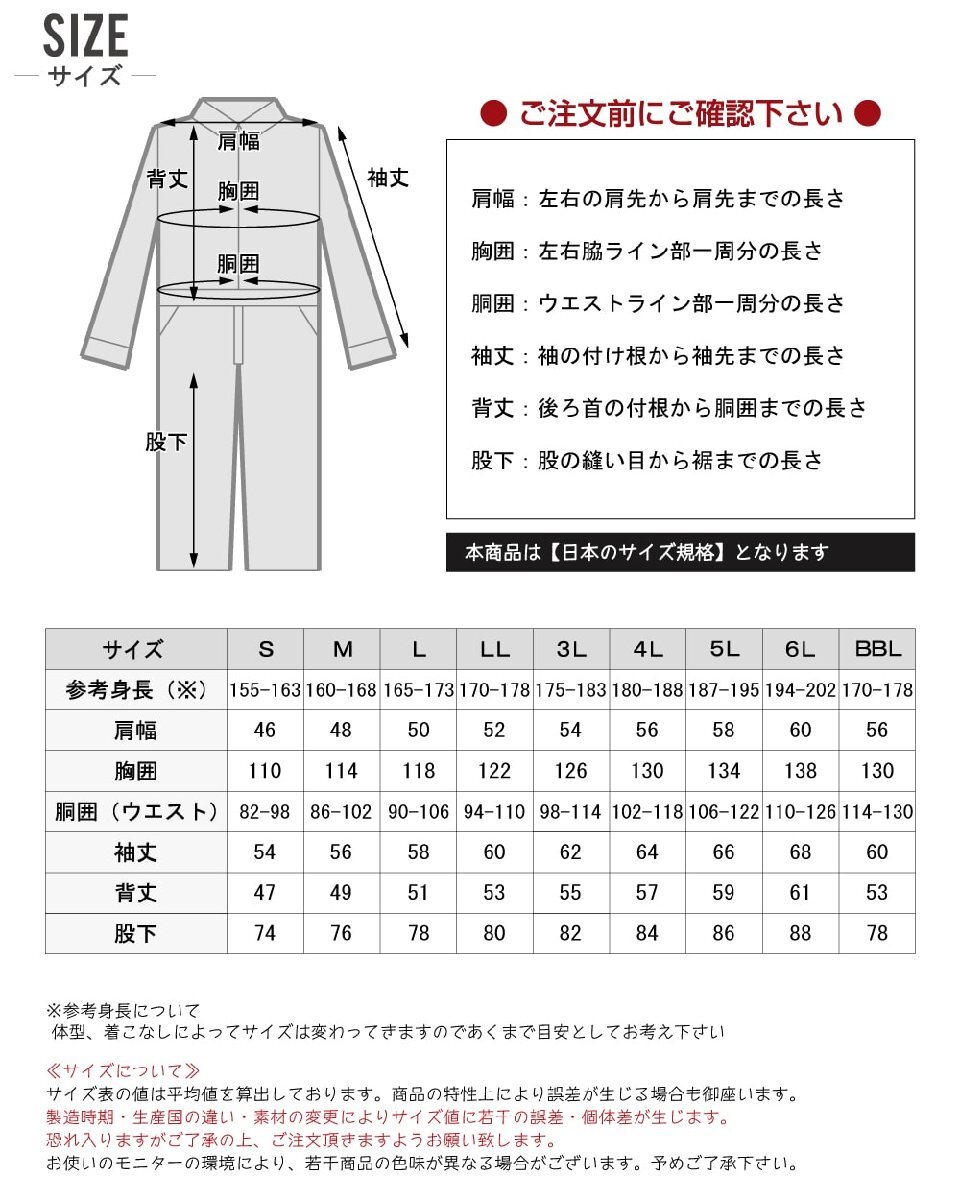 SIZE
サイズ

肩幅
背丈
胸囲
袖丈
胴囲
股下

● ご注文前にご確認下さい ●

肩幅：左右の肩先から肩先までの長さ

胸囲：左右脇ライン部一周分の長さ

胴囲：ウエストライン部一周分の長さ

袖丈：袖の付け根から袖先までの長さ

背丈：後ろ首の付根から胴囲までの長さ

股下：股の縫い目から裾までの長さ

本商品は【日本のサイズ規格】となります

| サイズ | S | M | L | LL | 3L | 4L | 5L | 6L | BBL |
|---|---|---|---|---|---|---|---|---|---|
| 参考身長（※） | 155-163 | 160-168 | 165-173 | 170-178 | 175-183 | 180-188 | 187-195 | 194-202 | 170-178 |
| 肩幅 | 46 | 48 | 50 | 52 | 54 | 56 | 58 | 60 | 56 |
| 胸囲 | 110 | 114 | 118 | 122 | 126 | 130 | 134 | 138 | 130 |
| 胴囲（ウエスト） | 82-98 | 86-102 | 90-106 | 94-110 | 98-114 | 102-118 | 106-122 | 110-126 | 114-130 |
| 袖丈 | 54 | 56 | 58 | 60 | 62 | 64 | 66 | 68 | 60 |
| 背丈 | 47 | 49 | 51 | 53 | 55 | 57 | 59 | 61 | 53 |
| 股下 | 74 | 76 | 78 | 80 | 82 | 84 | 86 | 88 | 78 |

※参考身長について
体型、着こなしによってサイズは変わってきますのであくまで目安としてお考え下さい

≪サイズについて≫
サイズ表の値は平均値を算出しております。商品の特性上により誤差が生じる場合も御座います。
製造時期・生産国の違い・素材の変更によりサイズ値に若干の誤差・個体差が生じます。
恐れ入りますがご了承の上、ご注文頂きますようお願い致します。
お使いのモニターの環境により、若干商品の色味が異なる場合がございます。予めご了承下さい。