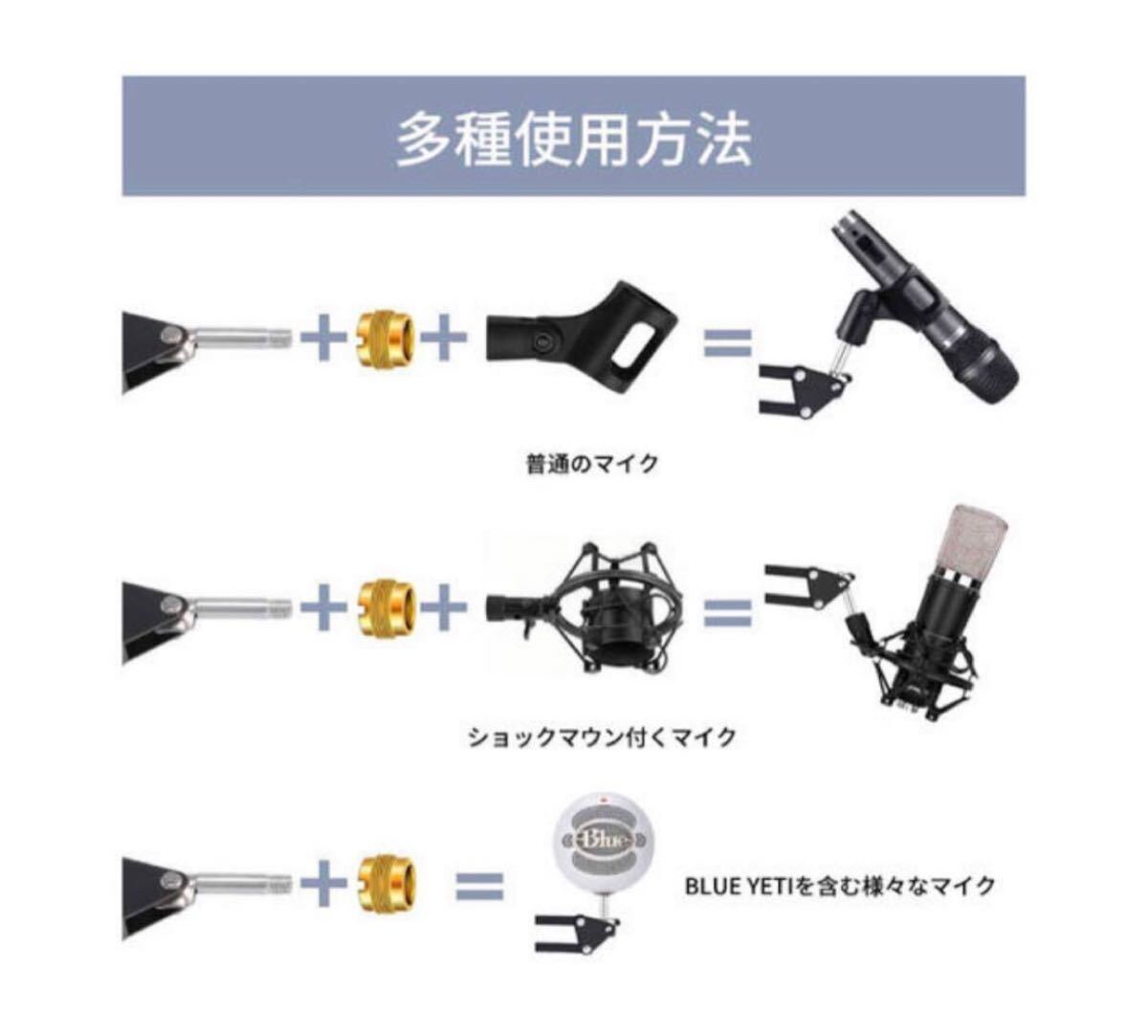 多種使用方法

+ + =

普通のマイク

+ + =

ショックマウン付くマイク

+ =

Blue

BLUE YETIを含む様々なマイク