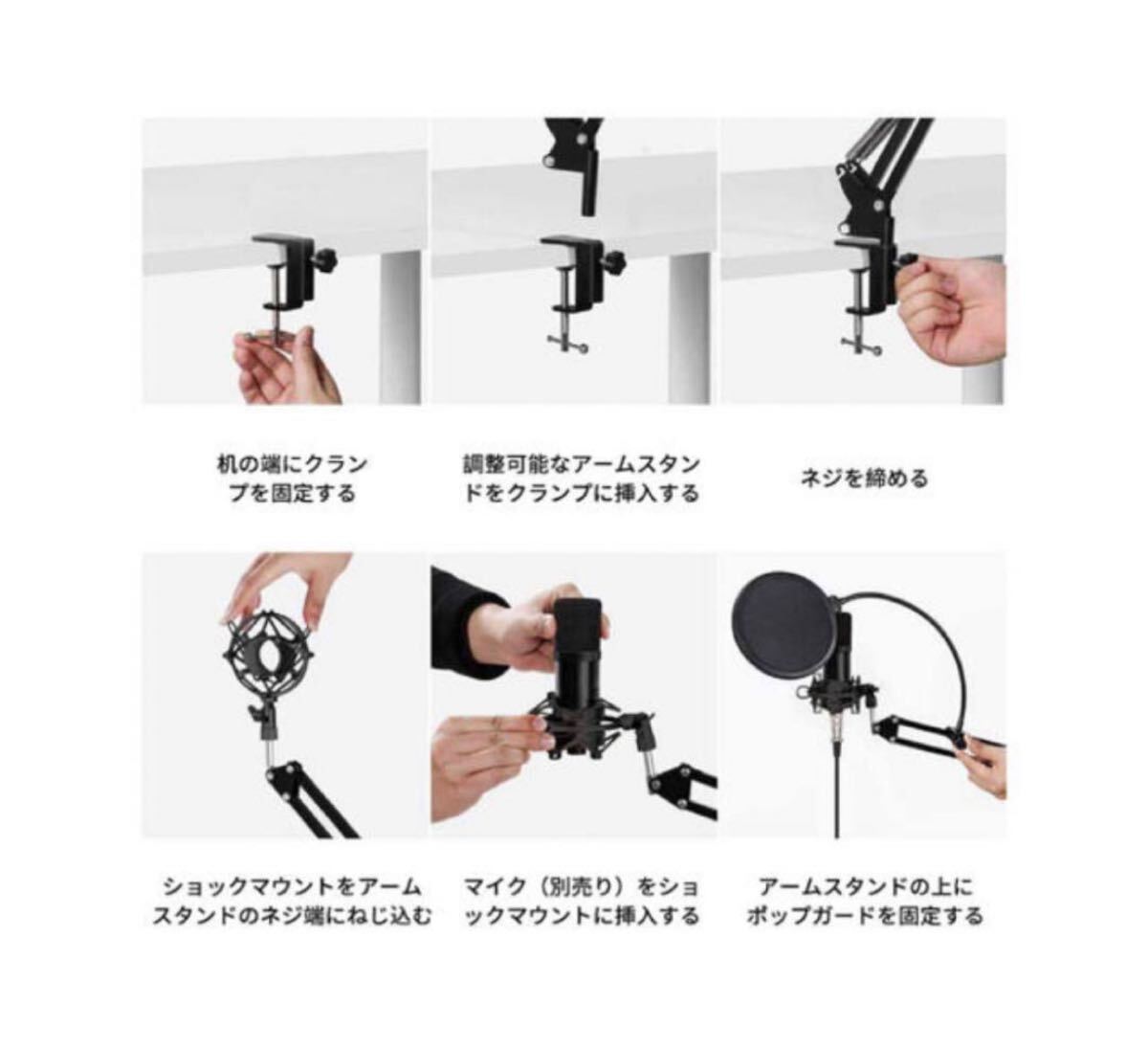 机の端にクランプを固定する

調整可能なアームスタンドをクランプに挿入する

ネジを締める

ショックマウントをアームスタンドのネジ端にねじ込む

マイク（別売り）をショックマウントに挿入する

アームスタンドの上にポップガードを固定する