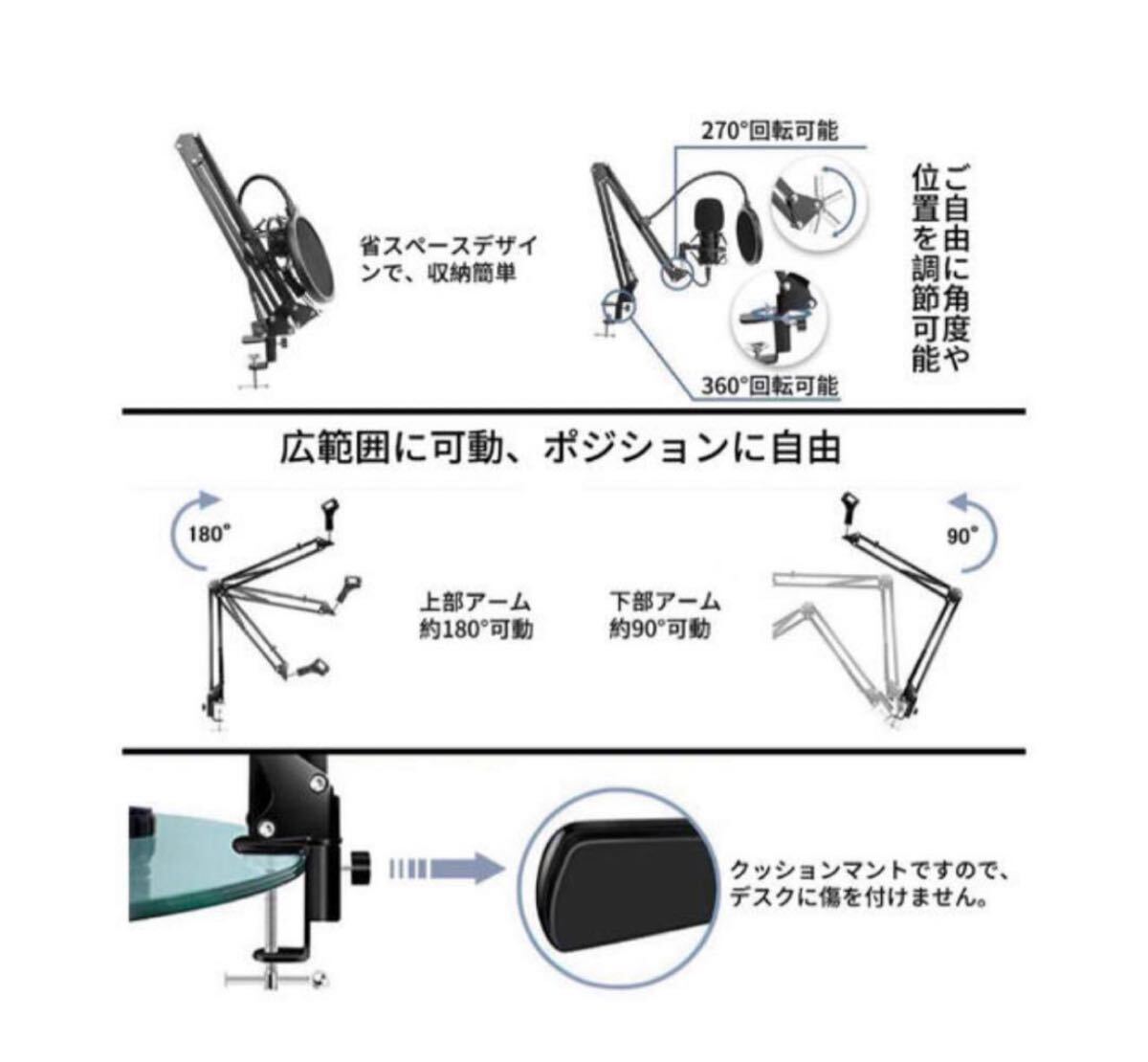 省スペースデザインで、収納簡単

270°回転可能

360°回転可能

ご自由に角度や位置を調節可能

広範囲に可動、ポジションに自由

180°

上部アーム
約180°可動

下部アーム
約90°可動

90°

クッションマントですので、デスクに傷を付けません。