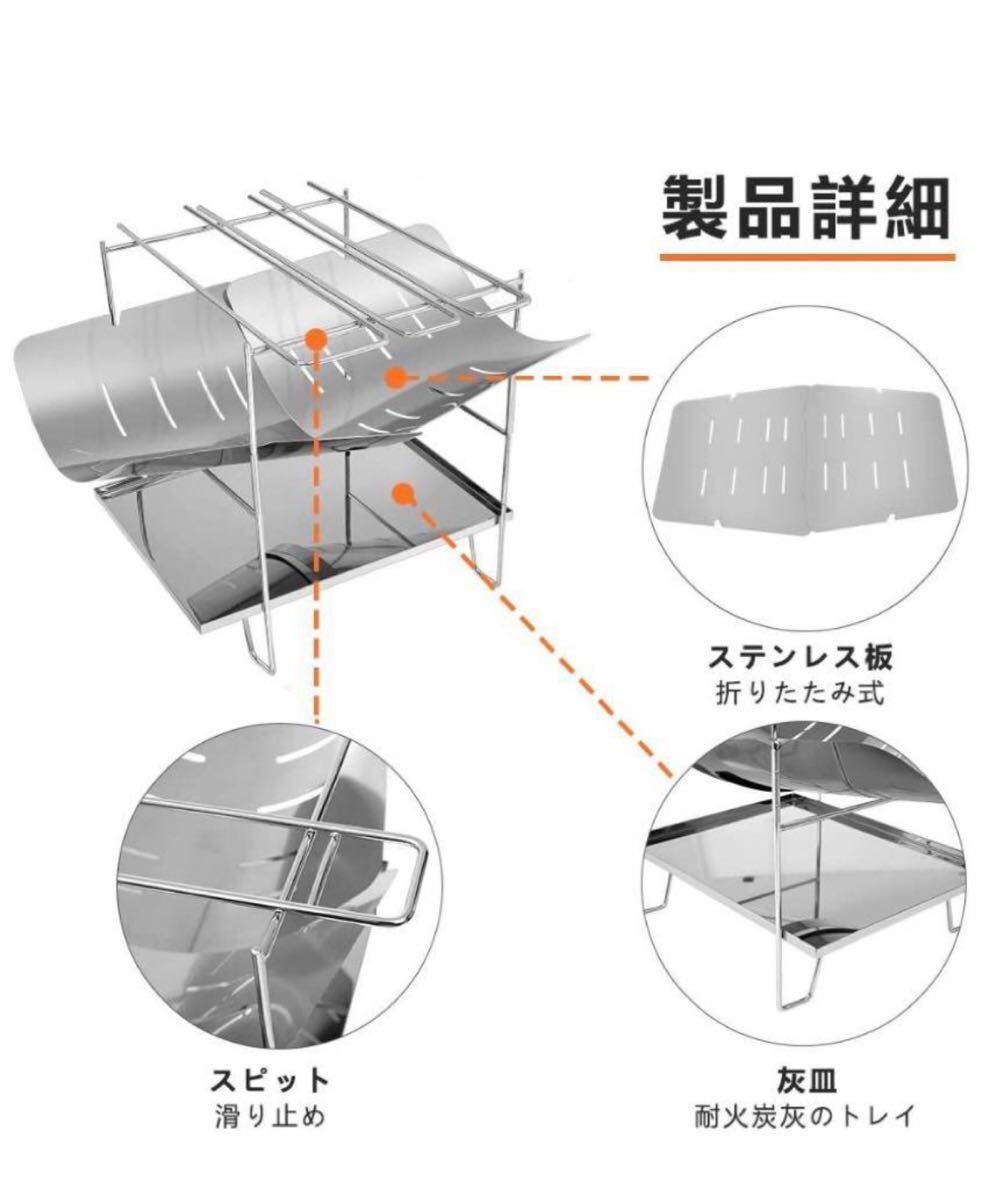 製品詳細

ステンレス板
折りたたみ式

スピット
滑り止め

灰皿
耐火炭灰のトレイ