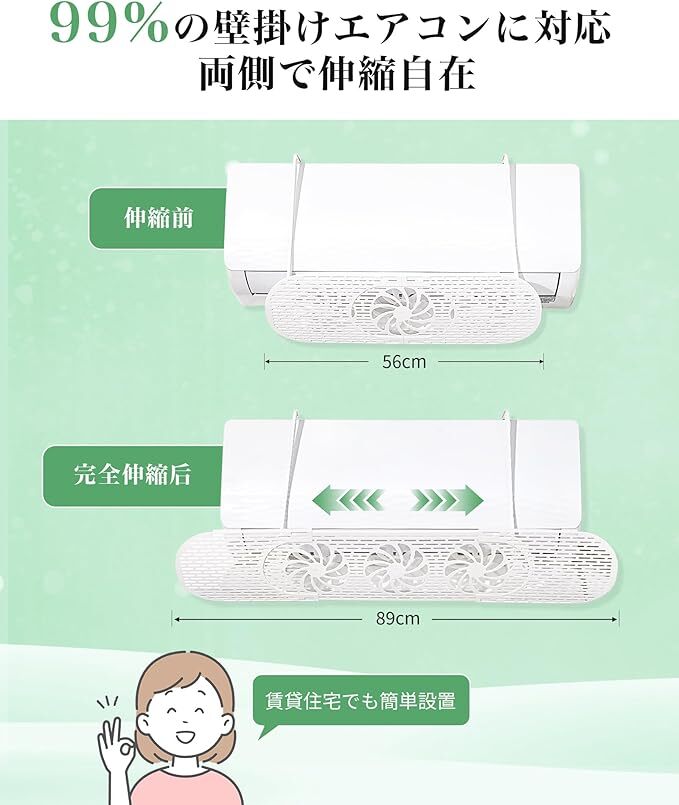 99%の壁掛けエアコンに対応
両側で伸縮自在

伸縮前

56cm

完全伸縮后

89cm

賃貸住宅でも簡単設置