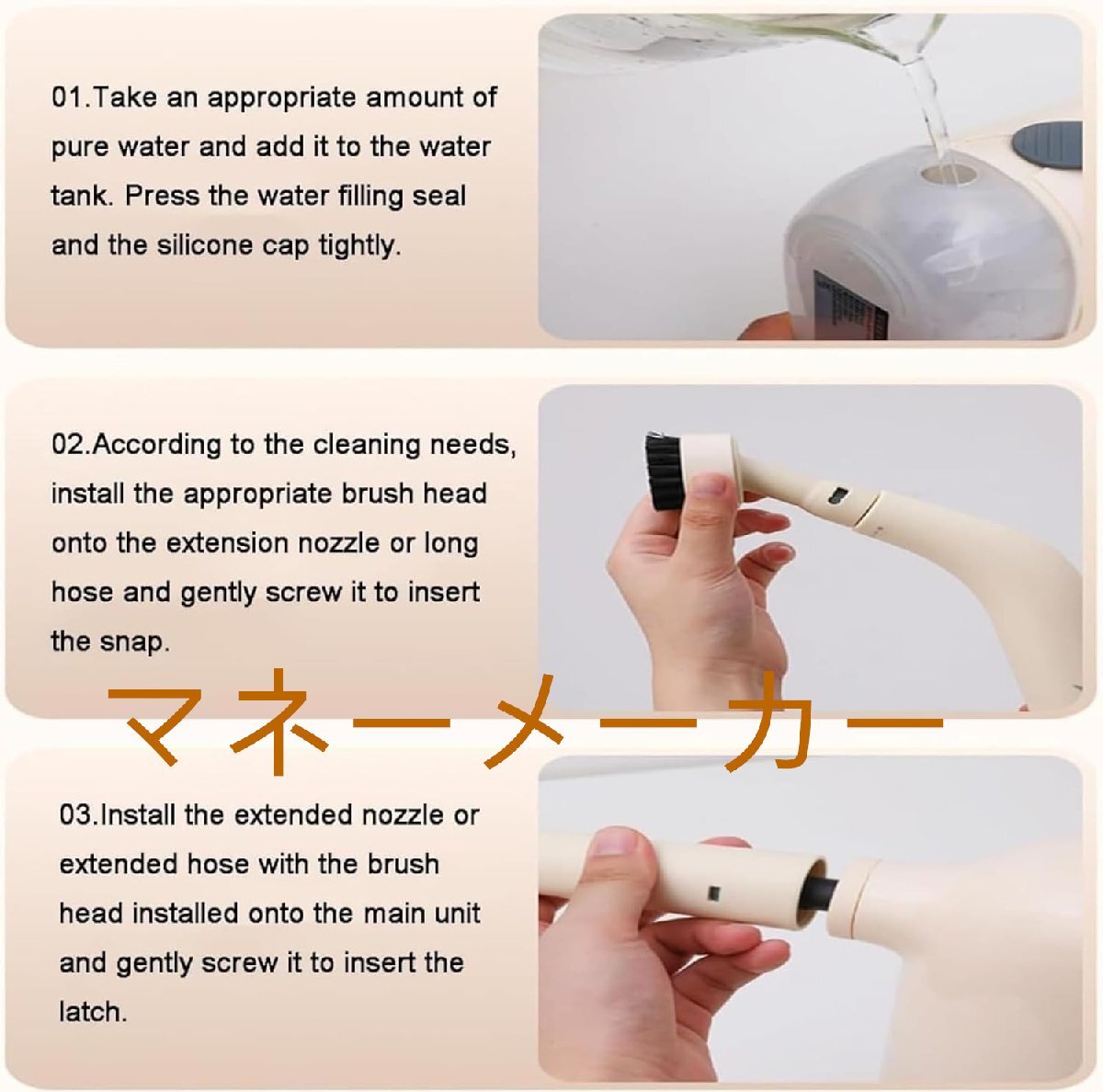 01.Take an appropriate amount of pure water and add it to the water tank. Press the water filling seal and the silicone cap tightly.

02.According to the cleaning needs, install the appropriate brush head onto the extension nozzle or long hose and gently screw it to insert the snap.

マネーメーカー

03.Install the extended nozzle or extended hose with the brush head installed onto the main unit and gently screw it to insert the latch.