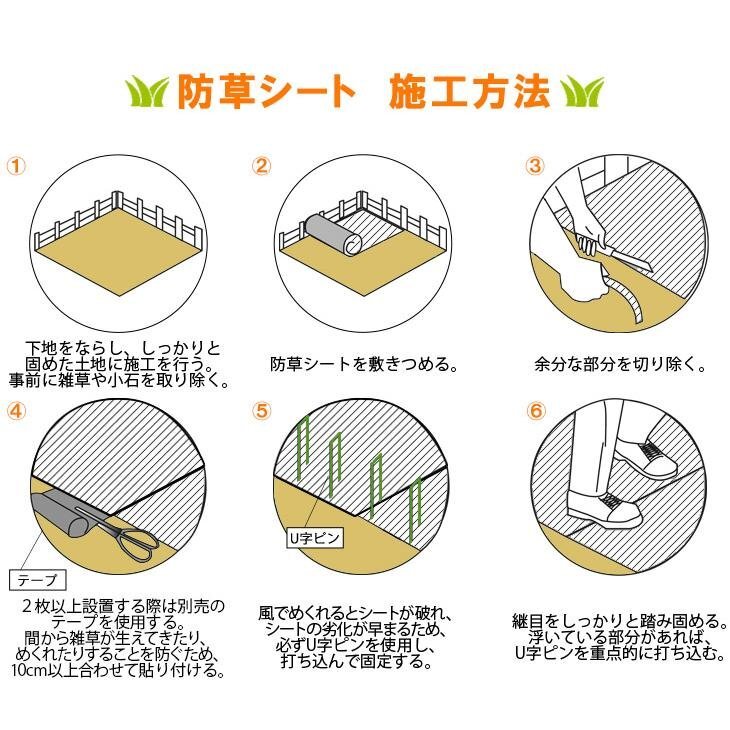 防草シート　施工方法

①

下地をならし、しっかりと固めた土地に施工を行う。事前に雑草や小石を取り除く。

②

防草シートを敷きつめる。

③

余分な部分を切り除く。

④

テープ

２枚以上設置する際は別売のテープを使用する。間から雑草が生えてきたり、めくれたりすることを防ぐため、10cm以上合わせて貼り付ける。

⑤

U字ピン

風でめくれるとシートが破れ、シートの劣化が早まるため、必ずU字ピンを使用し、打ち込んで固定する。

⑥

継目をしっかりと踏み固める。浮いている部分があれば、U字ピンを重点的に打ち込む。