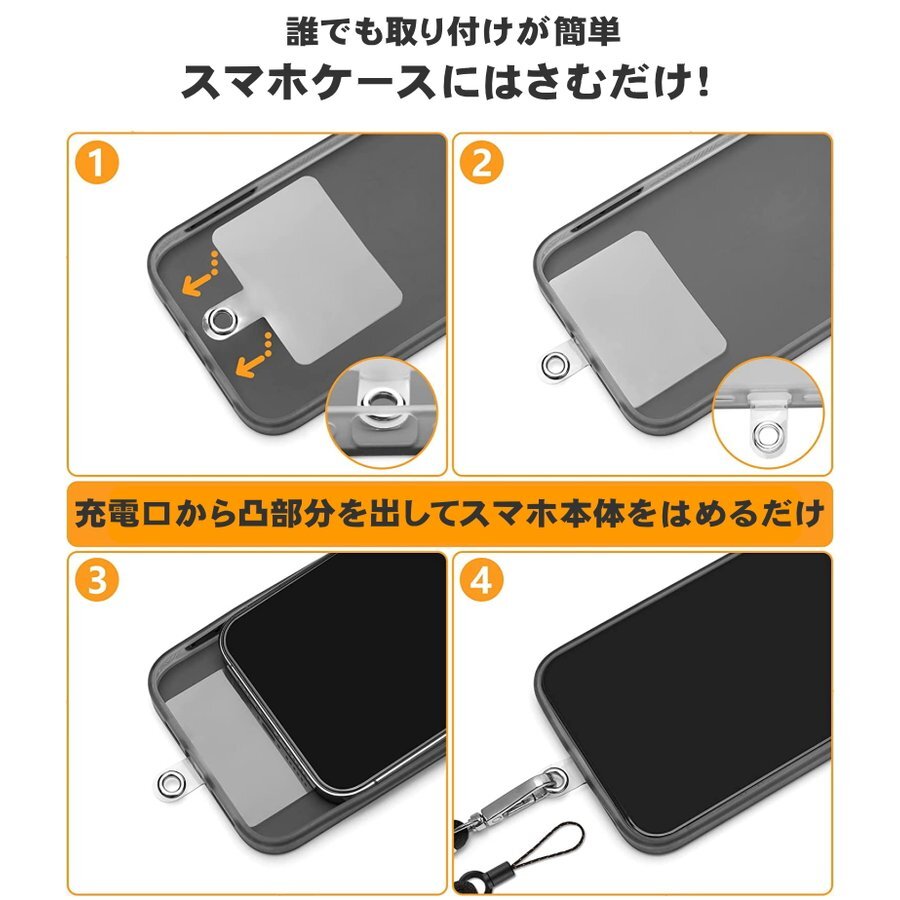 誰でも取り付けが簡単
スマホケースにはさむだけ!

1

2

充電口から凸部分を出してスマホ本体をはめるだけ

3

4