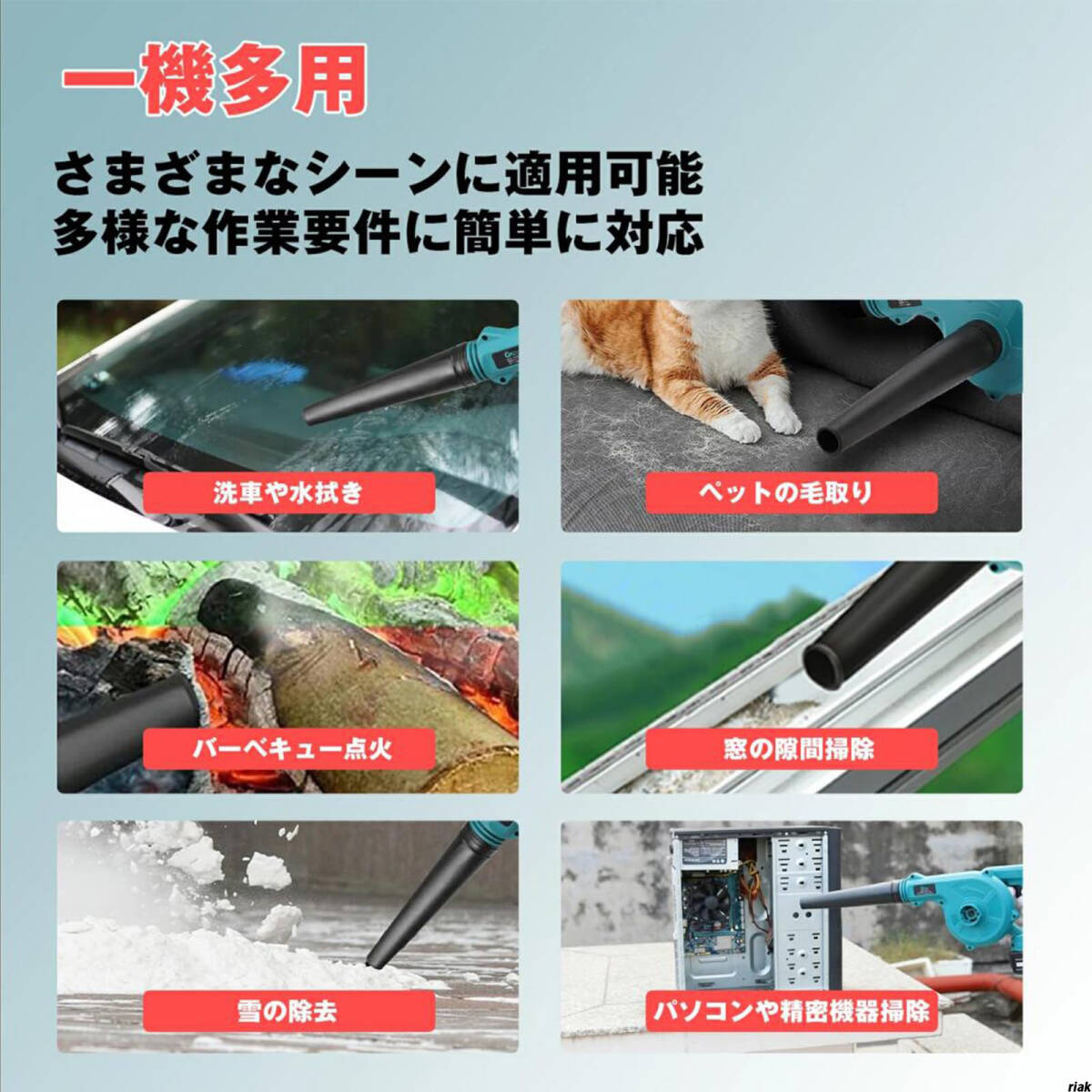 一機多用

さまざまなシーンに適用可能
多様な作業要件に簡単に対応

洗車や水拭き

ペットの毛取り

バーベキュー点火

窓の隙間掃除

雪の除去

パソコンや精密機器掃除

riak