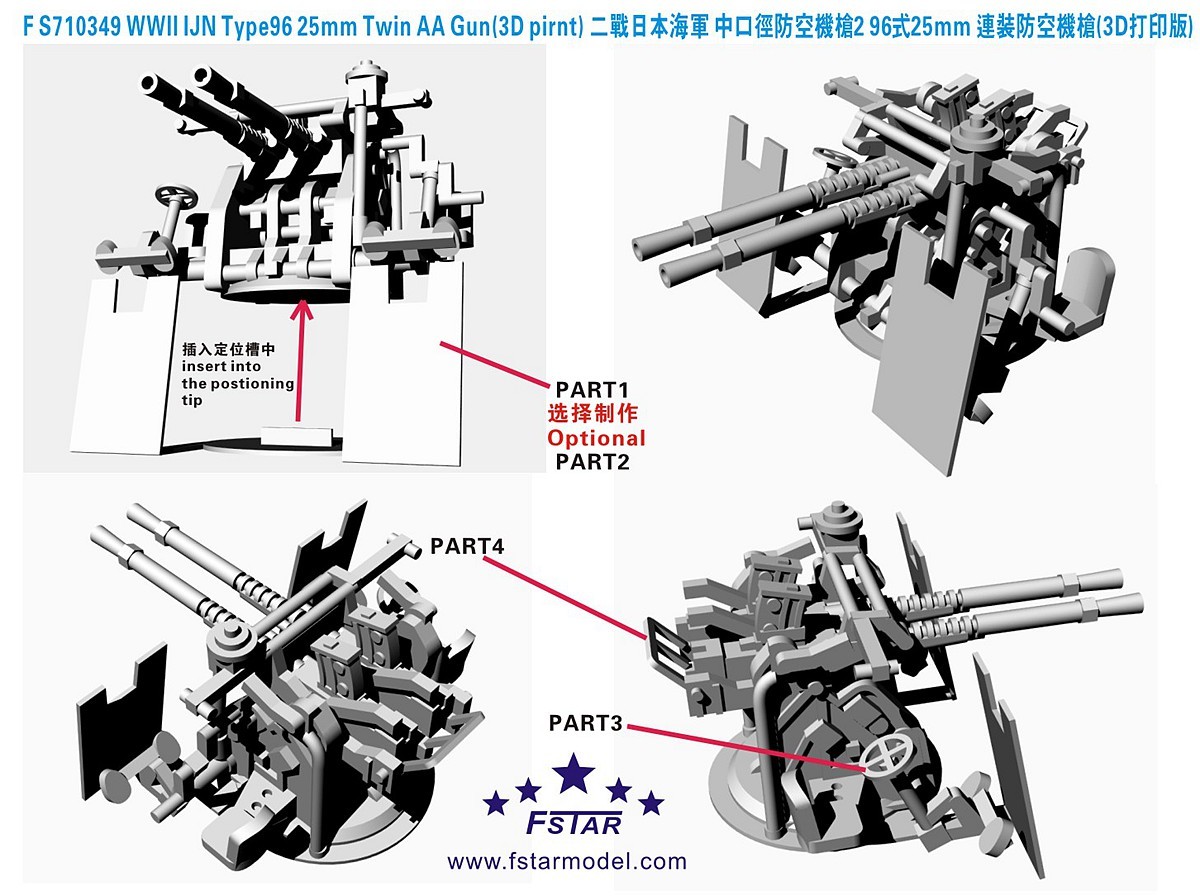 F S710349 WWII IJN Type96 25mm Twin AA Gun(3D pirnt) 二戰日本海軍 中口徑防空機槍2 96式25mm 連裝防空機槍(3D打印版)

插入定位槽中
insert into the postioning tip

PART1
选择制作
Optional
PART2

PART4

PART3

FSTAR

www.fstarmodel.com