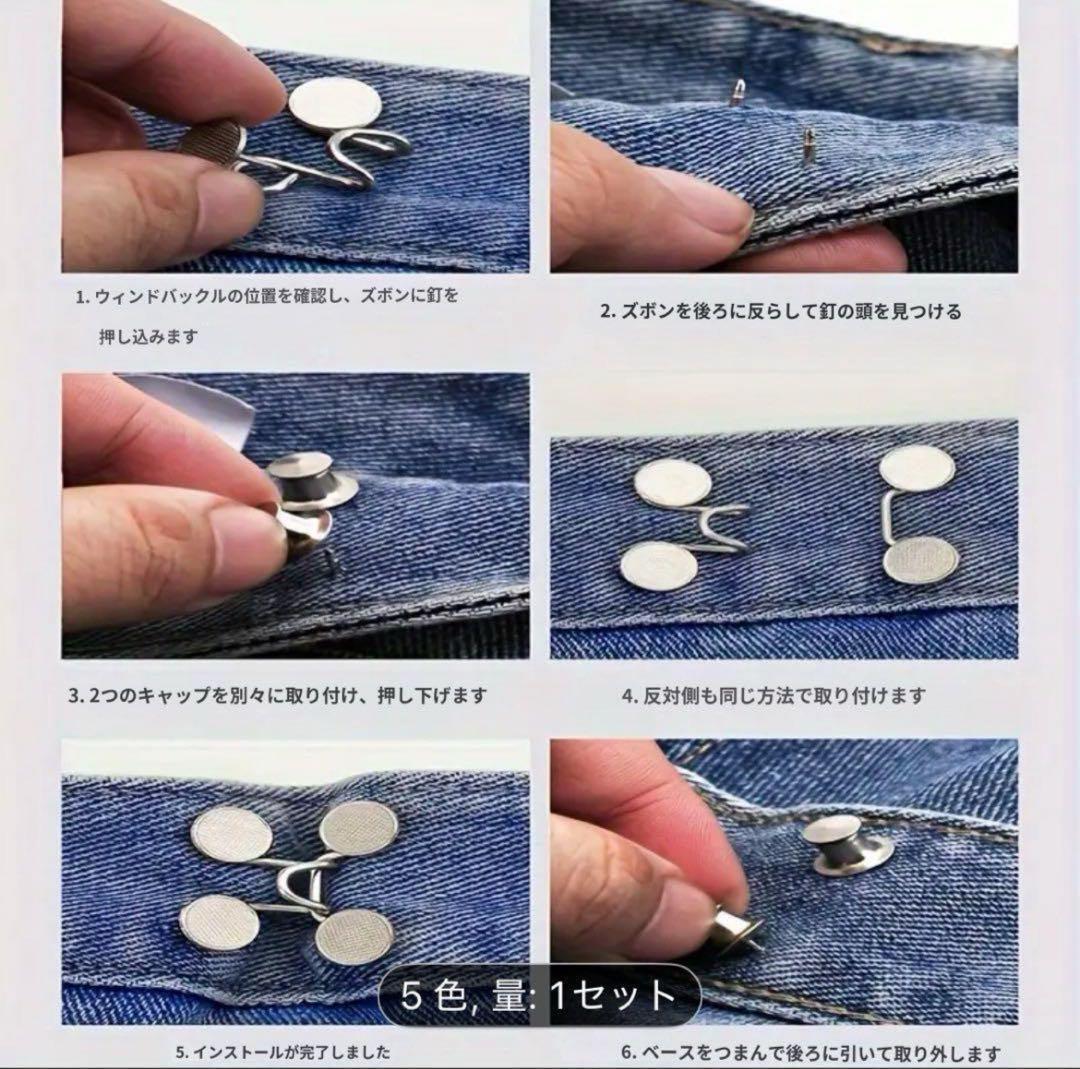 1. ウィンドバックルの位置を確認し、ズボンに釘を押し込みます

2. ズボンを後ろに反らして釘の頭を見つける

3. 2つのキャップを別々に取り付け、押し下げます

4. 反対側も同じ方法で取り付けます

5 色, 量: 1セット

5. インストールが完了しました

6. ベースをつまんで後ろに引いて取り外します