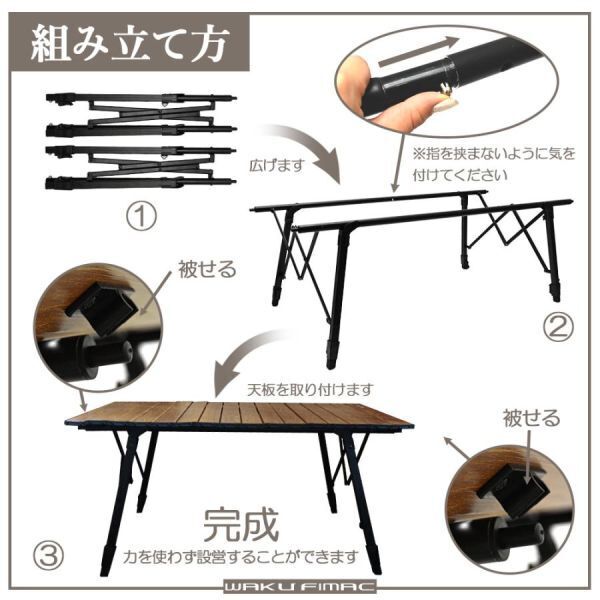 組み立て方

①

広げます

※指を挟まないように気を付けてください

②

被せる

天板を取り付けます

被せる

完成

力を使わず設営することができます

③

WAKU FIMAC