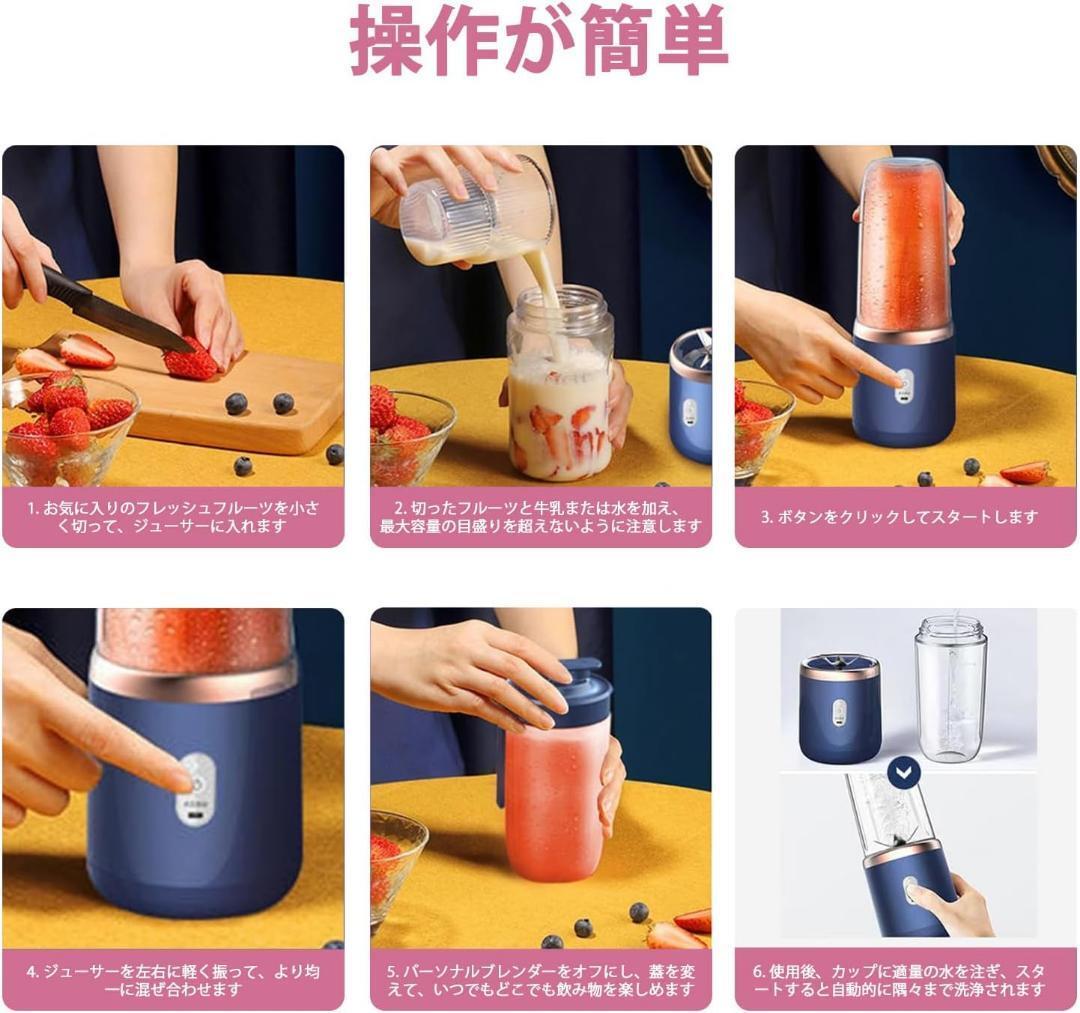 操作が簡単

1. お気に入りのフレッシュフルーツを小さく切って、ジューサーに入れます

2. 切ったフルーツと牛乳または水を加え、最大容量の目盛りを超えないように注意します

3. ボタンをクリックしてスタートします

4. ジューサーを左右に軽く振って、より均一に混ぜ合わせます

5. パーソナルブレンダーをオフにし、蓋を変えて、いつでもどこでも飲み物を楽しめます

6. 使用後、カップに適量の水を注ぎ、スタートすると自動的に隅々まで洗浄されます