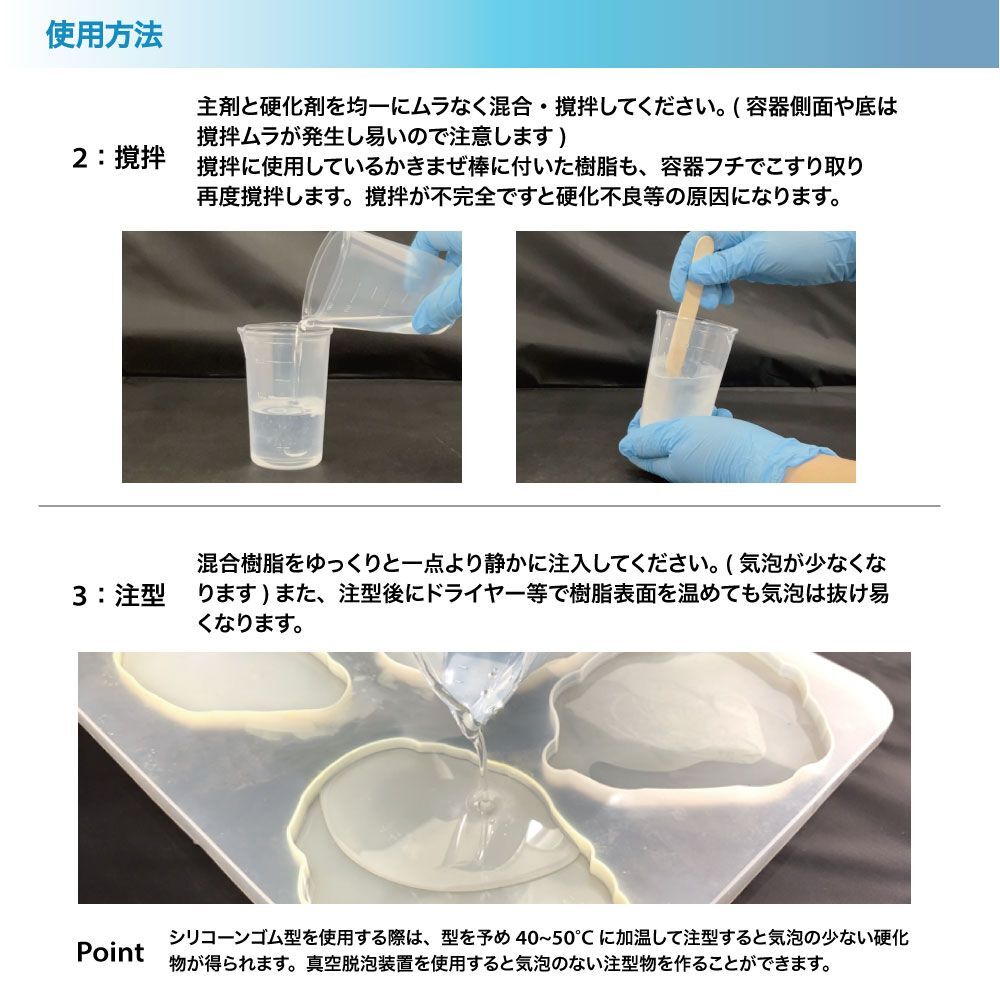 使用方法

2：撹拌

主剤と硬化剤を均一にムラなく混合・撹拌してください。( 容器側面や底は撹拌ムラが発生し易いので注意します )
撹拌に使用しているかきまぜ棒に付いた樹脂も、容器フチでこすり取り再度撹拌します。撹拌が不完全ですと硬化不良等の原因になります。

3：注型

混合樹脂をゆっくりと一点より静かに注入してください。( 気泡が少なくなります ) また、注型後にドライヤー等で樹脂表面を温めても気泡は抜け易くなります。

Point

シリコーンゴム型を使用する際は、型を予め 40~50°C に加温して注型すると気泡の少ない硬化物が得られます。真空脱泡装置を使用すると気泡のない注型物を作ることができます。