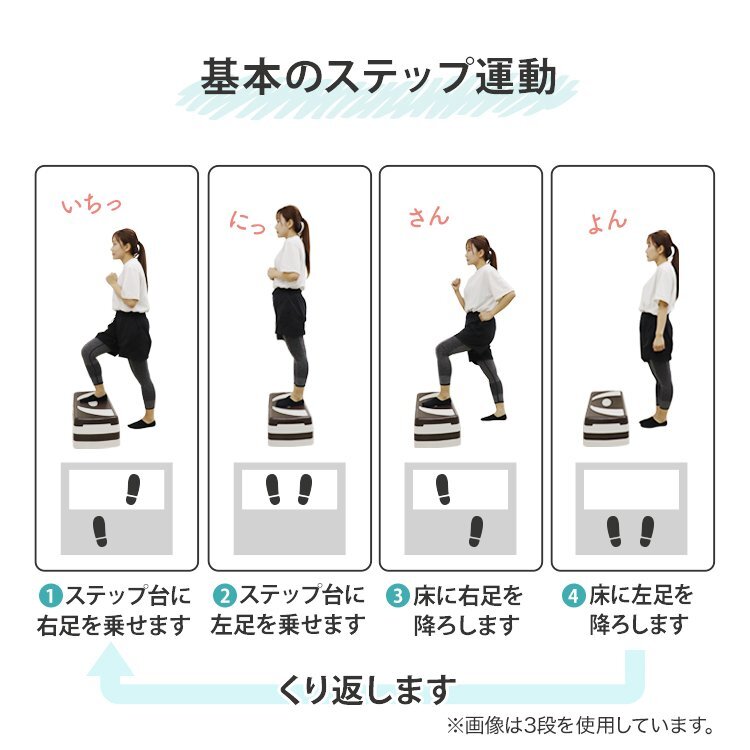 基本のステップ運動

いちっ

にっ

さん

よん

1 ステップ台に右足を乗せます

2 ステップ台に左足を乗せます

3 床に右足を降ろします

4 床に左足を降ろします

くり返します

※画像は3段を使用しています。