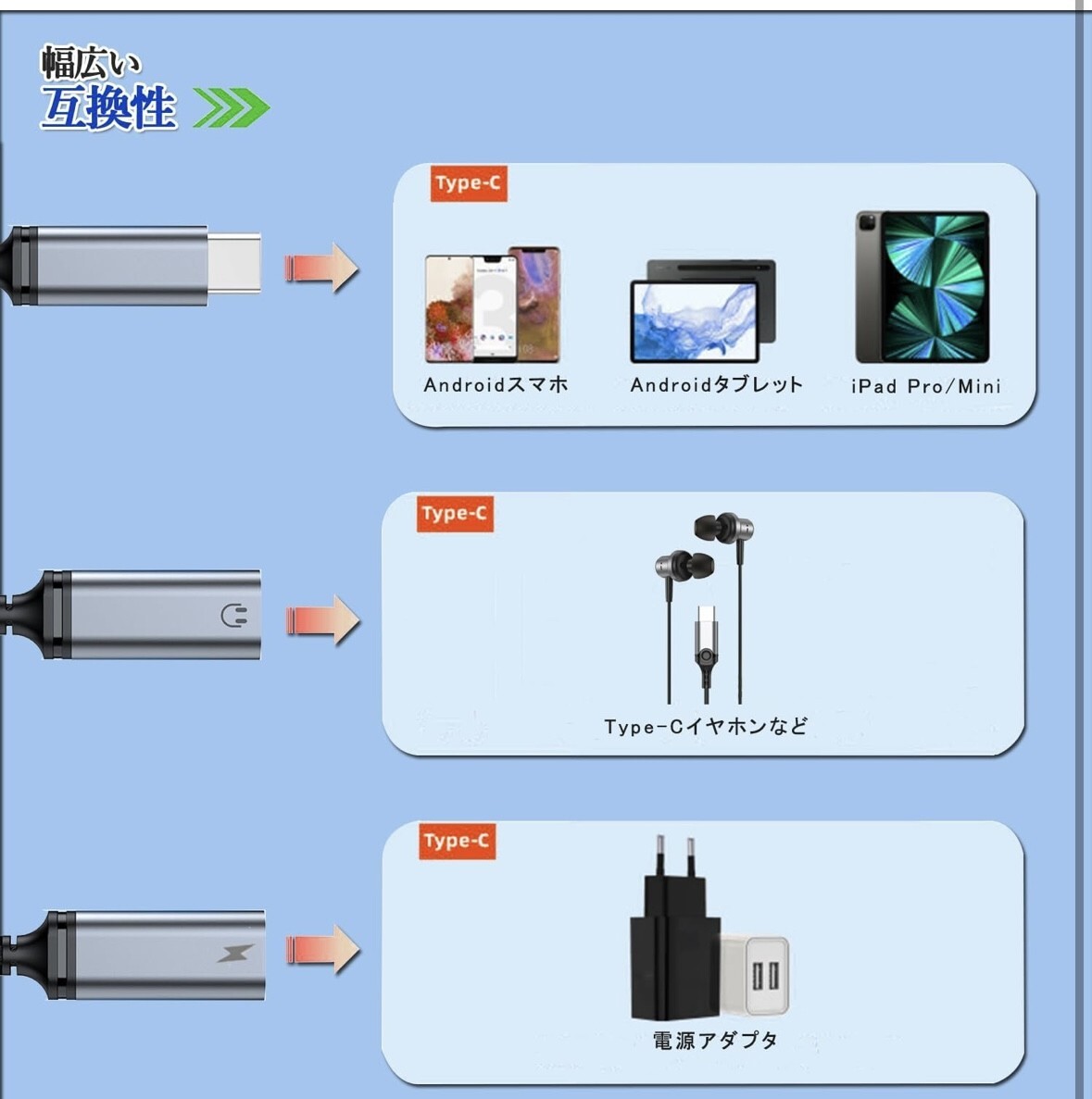 幅広い
互換性

Type-C

Androidスマホ

Androidタブレット

iPad Pro/Mini

Type-C

Type-Cイヤホンなど

Type-C

電源アダプタ