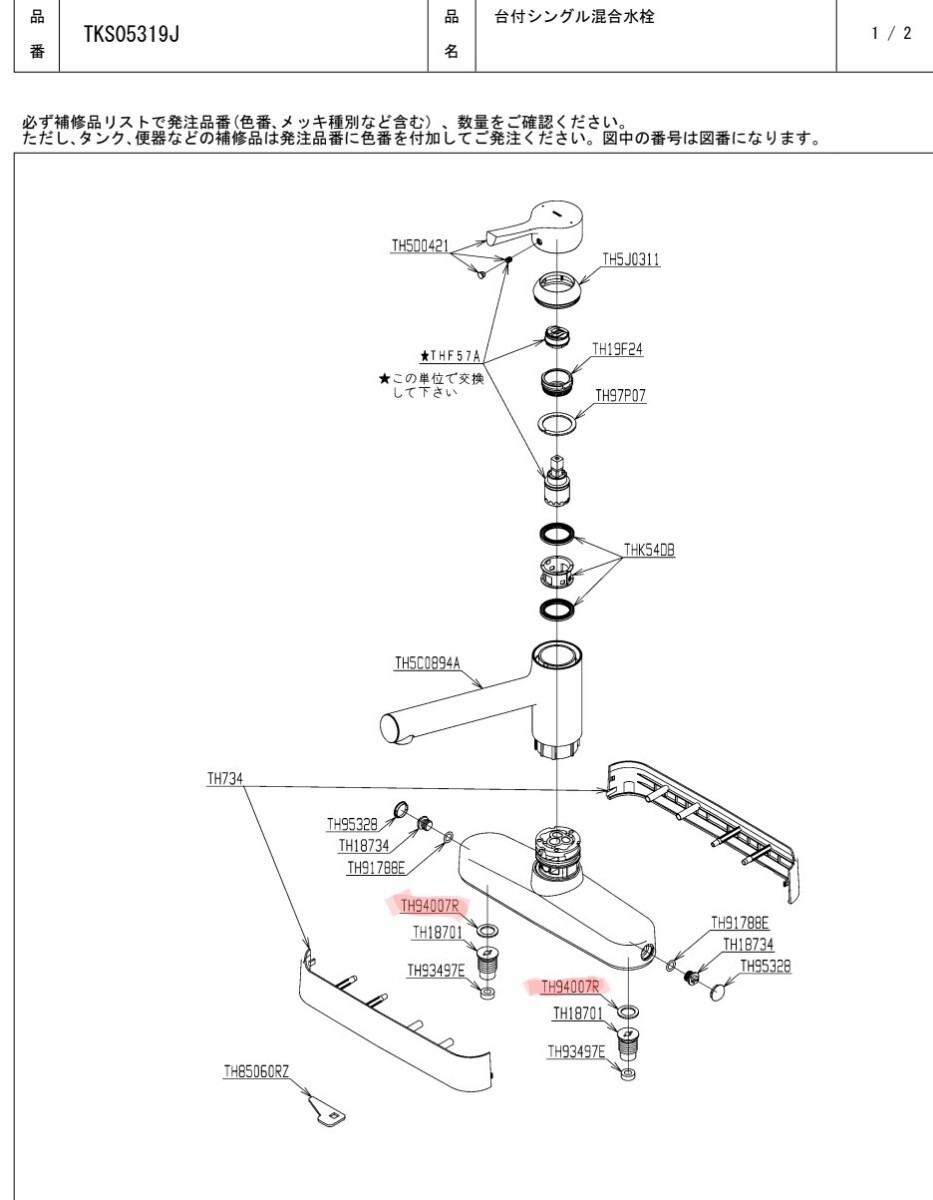 | 品番 | TKS05319J | 品名 | 台付シングル混合水栓 | 1 / 2 |
|---|---|---|---|---|

必ず補修品リストで発注品番(色番、メッキ種別など含む)、数量をご確認ください。
ただし、タンク、便器などの補修品は発注品番に色番を付加してご発注ください。図中の番号は図番になります。

TH5D0421
TH5J0311
★THF57A
★この単位で交換して下さい
TH19F24
TH97P07
THK54DB
TH5C0894A
TH734
TH95328
TH18734
TH91788E
TH94007R
TH18701
TH93497E
TH91788E
TH18734
TH95328
TH94007R
TH18701
TH93497E
TH85060RZ