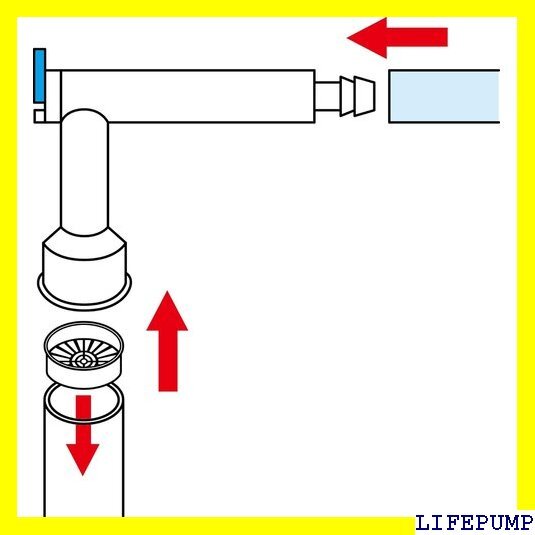 LIFEPUMP