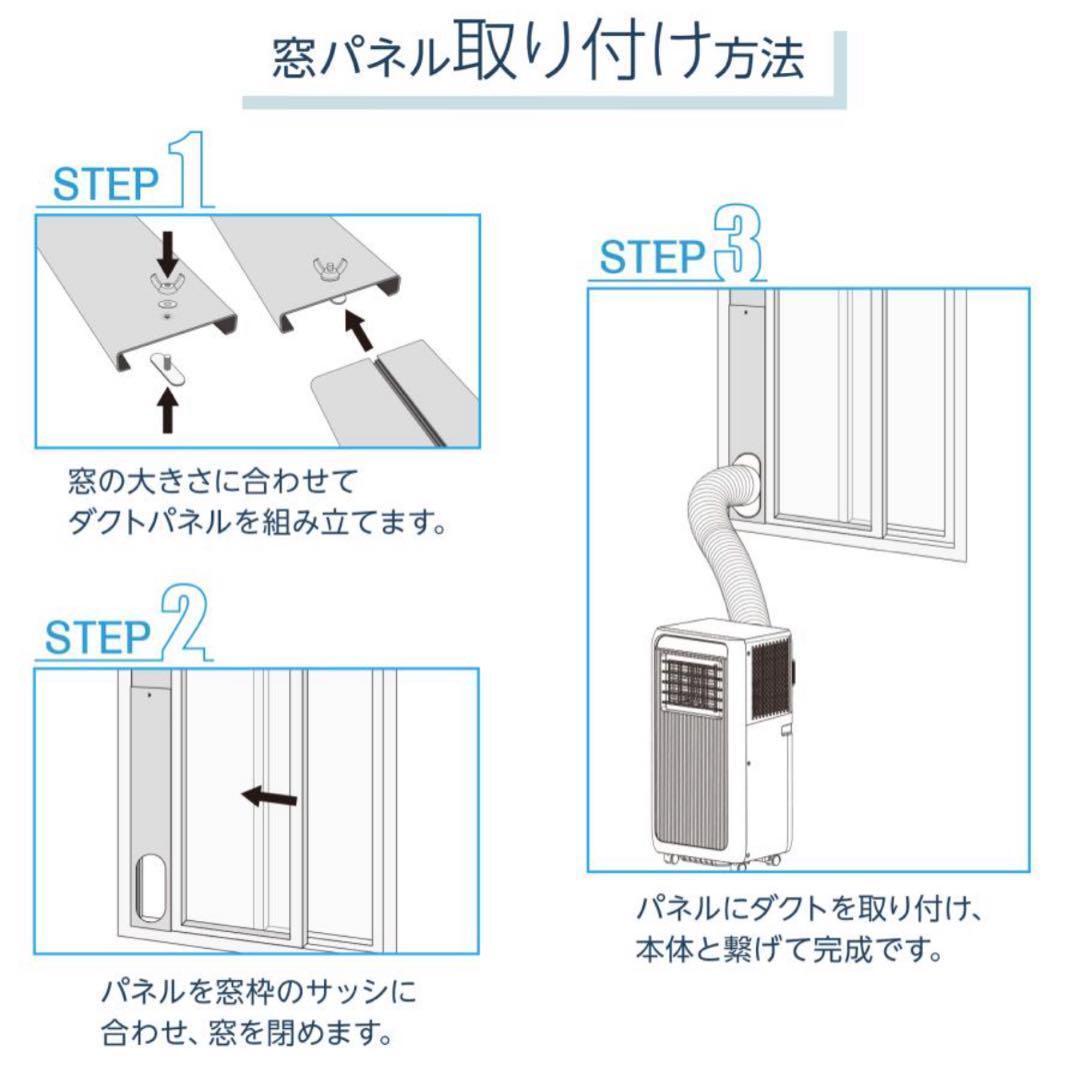 窓パネル取り付け方法

STEP 1

窓の大きさに合わせて
ダクトパネルを組み立てます。

STEP 2

パネルを窓枠のサッシに
合わせ、窓を閉めます。

STEP 3

パネルにダクトを取り付け、
本体と繋げて完成です。