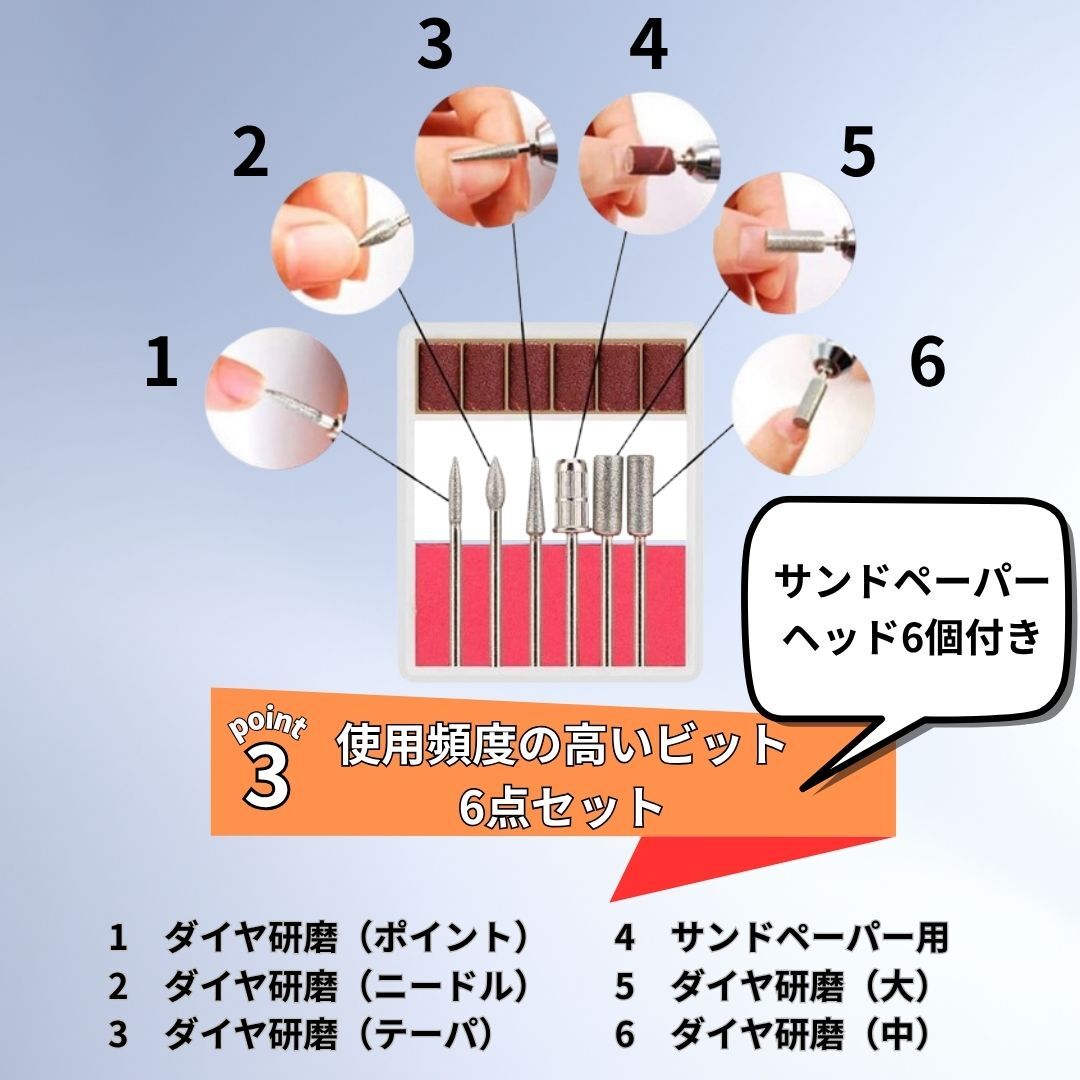 3 4

2 5

1 6

サンドペーパーヘッド6個付き

point 3

使用頻度の高いビット
6点セット

1　ダイヤ研磨（ポイント）
2　ダイヤ研磨（ニードル）
3　ダイヤ研磨（テーパ）

4　サンドペーパー用
5　ダイヤ研磨（大）
6　ダイヤ研磨（中）