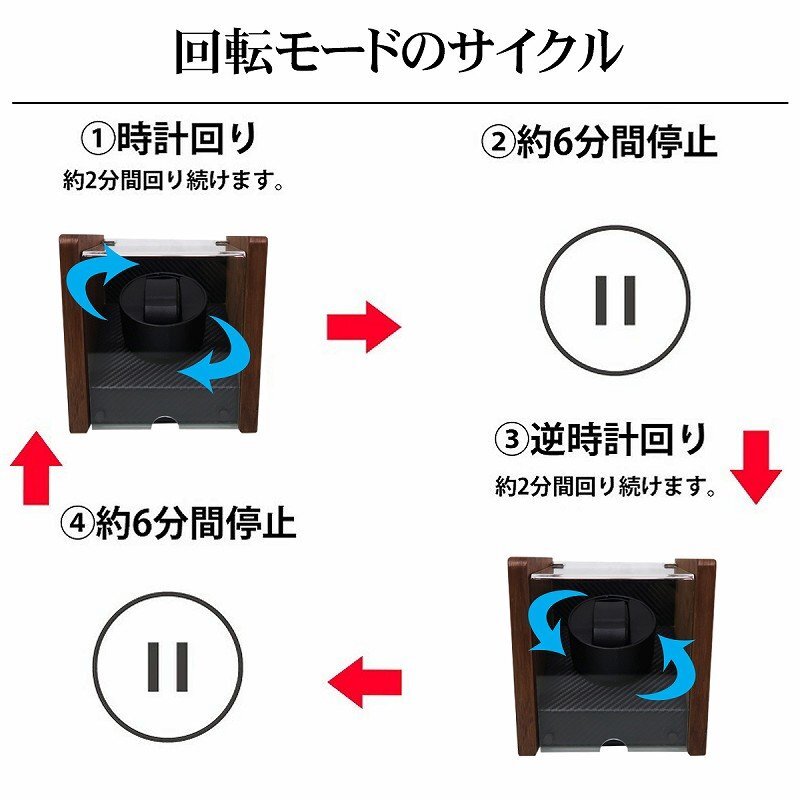 回転モードのサイクル

①時計回り
約2分間回り続けます。

②約6分間停止

③逆時計回り
約2分間回り続けます。

④約6分間停止