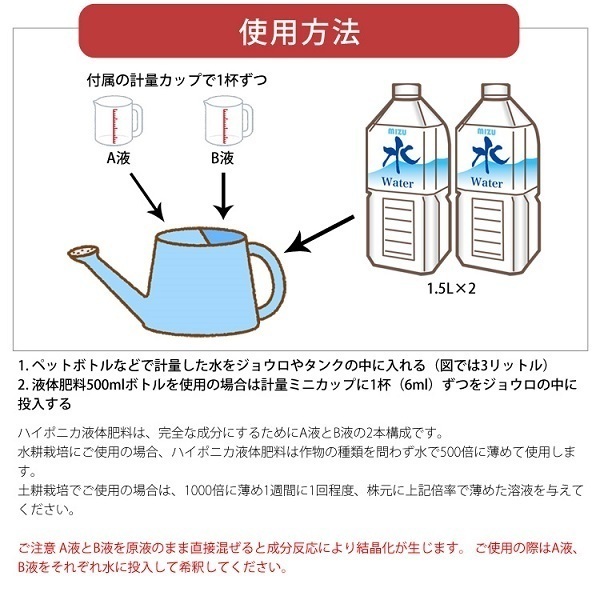 使用方法

付属の計量カップで1杯ずつ

A液

B液

MIZU
水
Water

MIZU
水
Water

1.5L×2

1. ペットボトルなどで計量した水をジョウロやタンクの中に入れる（図では3リットル）
2. 液体肥料500mlボトルを使用の場合は計量ミニカップに1杯（6ml）ずつをジョウロの中に投入する

ハイポニカ液体肥料は、完全な成分にするためにA液とB液の2本構成です。
水耕栽培にご使用の場合、ハイポニカ液体肥料は作物の種類を問わず水で500倍に薄めて使用します。
土耕栽培でご使用の場合は、1000倍に薄め1週間に1回程度、株元に上記倍率で薄めた溶液を与えてください。

ご注意 A液とB液を原液のまま直接混ぜると成分反応により結晶化が生じます。 ご使用の際はA液、B液をそれぞれ水に投入して希釈してください。