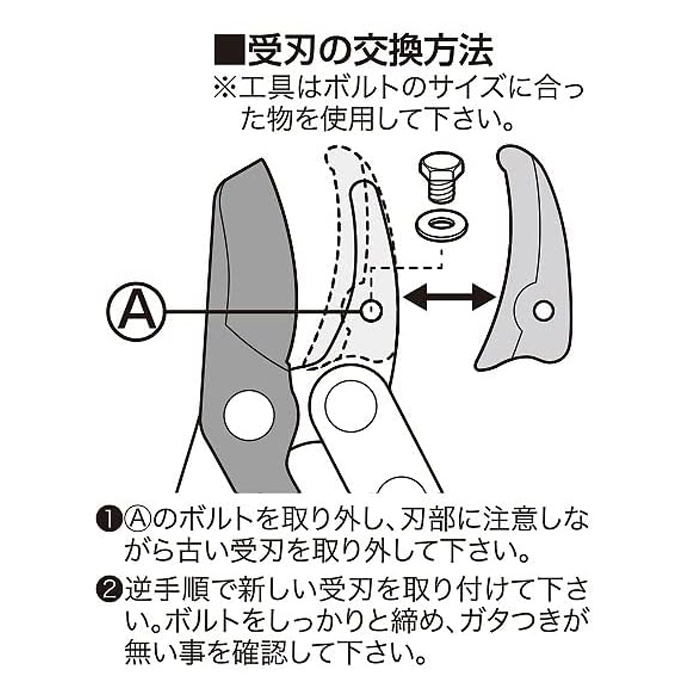 ■受刃の交換方法
※工具はボルトのサイズに合った物を使用して下さい。

Ⓐ

❶Ⓐのボルトを取り外し、刃部に注意しながら古い受刃を取り外して下さい。

❷逆手順で新しい受刃を取り付けて下さい。ボルトをしっかりと締め、ガタつきが無い事を確認して下さい。