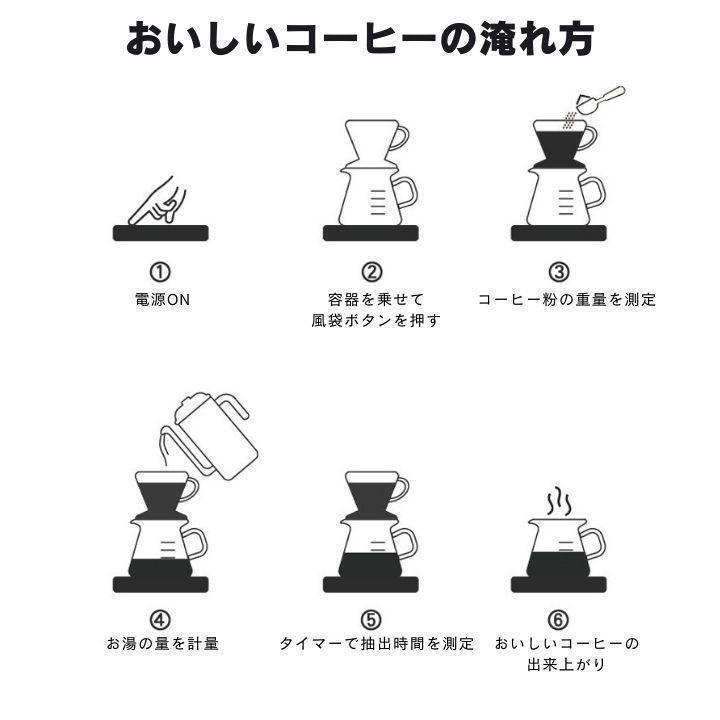 おいしいコーヒーの淹れ方

①
電源ON

②
容器を乗せて
風袋ボタンを押す

③
コーヒー粉の重量を測定

④
お湯の量を計量

⑤
タイマーで抽出時間を測定

⑥
おいしいコーヒーの
出来上がり