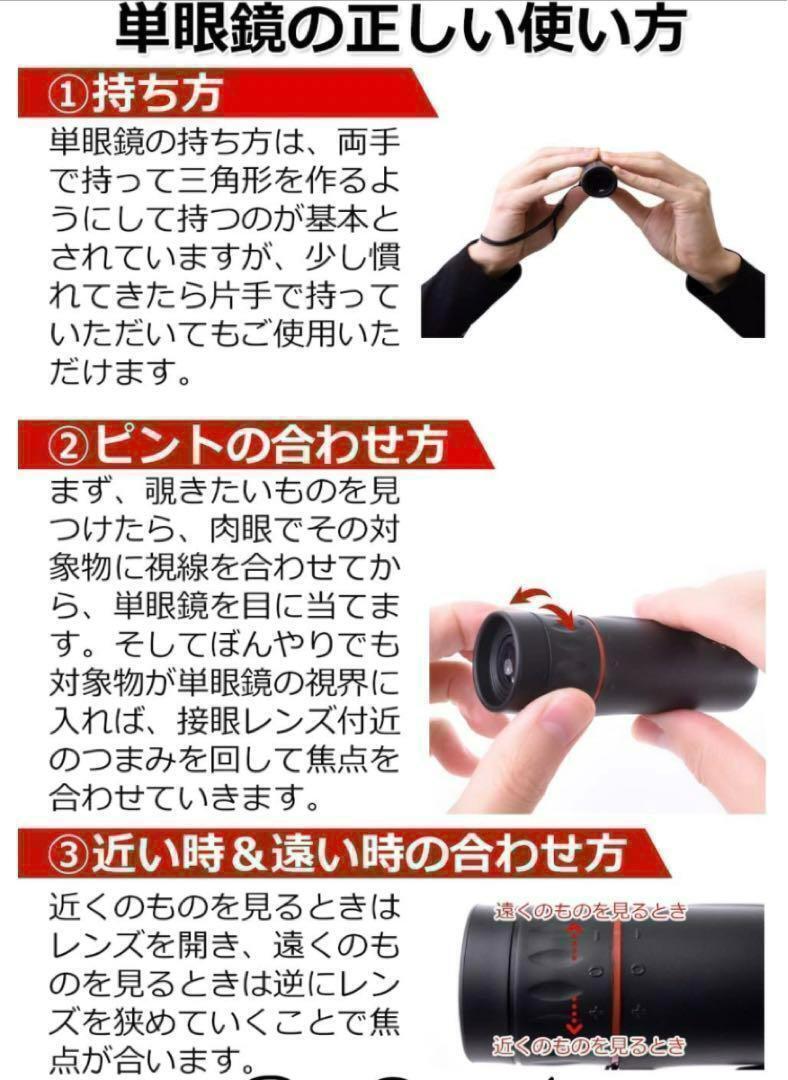 単眼鏡の正しい使い方

①持ち方

単眼鏡の持ち方は、両手で持って三角形を作るようにして持つのが基本とされていますが、少し慣れてきたら片手で持っていただいてもご使用いただけます。

②ピントの合わせ方

まず、覗きたいものを見つけたら、肉眼でその対象物に視線を合わせてから、単眼鏡を目に当てます。そしてぼんやりでも対象物が単眼鏡の視界に入れば、接眼レンズ付近のつまみを回して焦点を合わせていきます。

③近い時＆遠い時の合わせ方

近くのものを見るときはレンズを開き、遠くのものを見るときは逆にレンズを狭めていくことで焦点が合います。

遠くのものを見るとき

近くのものを見るとき