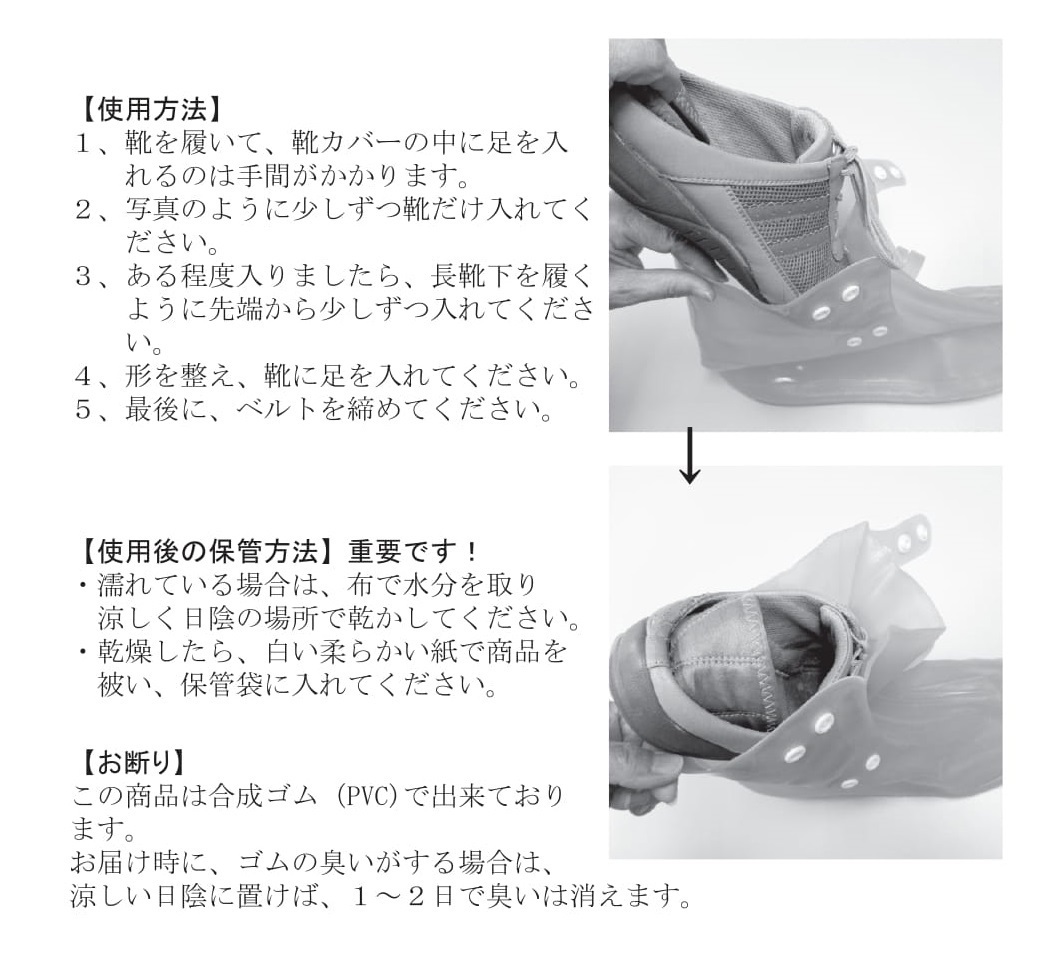 【使用方法】
１、靴を履いて、靴カバーの中に足を入れるのは手間がかかります。
２、写真のように少しずつ靴だけ入れてください。
３、ある程度入りましたら、長靴下を履くように先端から少しずつ入れてください。
４、形を整え、靴に足を入れてください。
５、最後に、ベルトを締めてください。

↓

【使用後の保管方法】重要です！
・濡れている場合は、布で水分を取り涼しく日陰の場所で乾かしてください。
・乾燥したら、白い柔らかい紙で商品を被い、保管袋に入れてください。

【お断り】
この商品は合成ゴム（PVC）で出来ております。
お届け時に、ゴムの臭いがする場合は、涼しい日陰に置けば、１～２日で臭いは消えます。