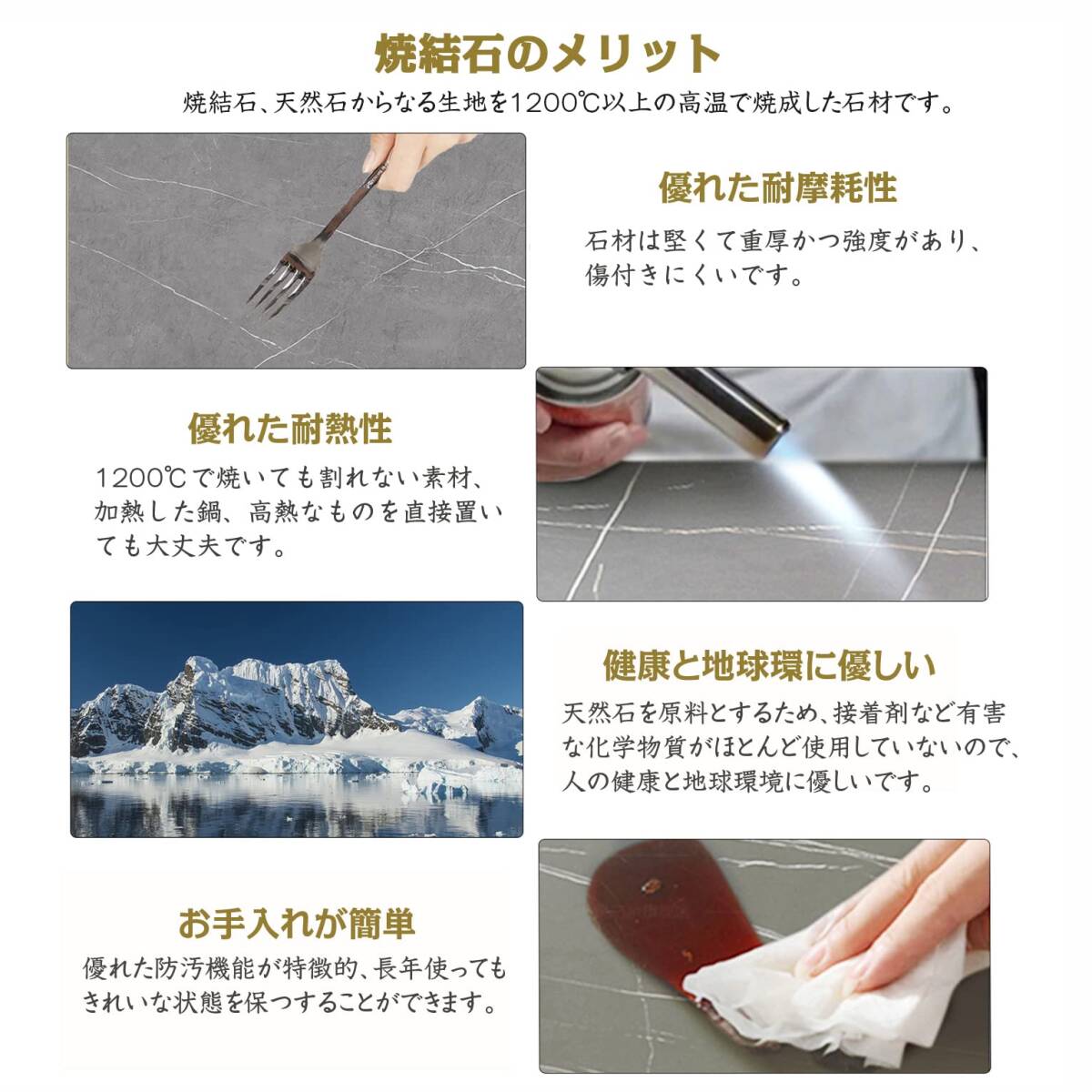 焼結石のメリット

焼結石、天然石からなる生地を1200℃以上の高温で焼成した石材です。

優れた耐摩耗性

石材は堅くて重厚かつ強度があり、傷付きにくいです。

優れた耐熱性

1200℃で焼いても割れない素材、加熱した鍋、高熱なものを直接置いても大丈夫です。

健康と地球環に優しい

天然石を原料とするため、接着剤など有害な化学物質がほとんど使用していないので、人の健康と地球環境に優しいです。

お手入れが簡単

優れた防汚機能が特徴的、長年使ってもきれいな状態を保つすることができます。