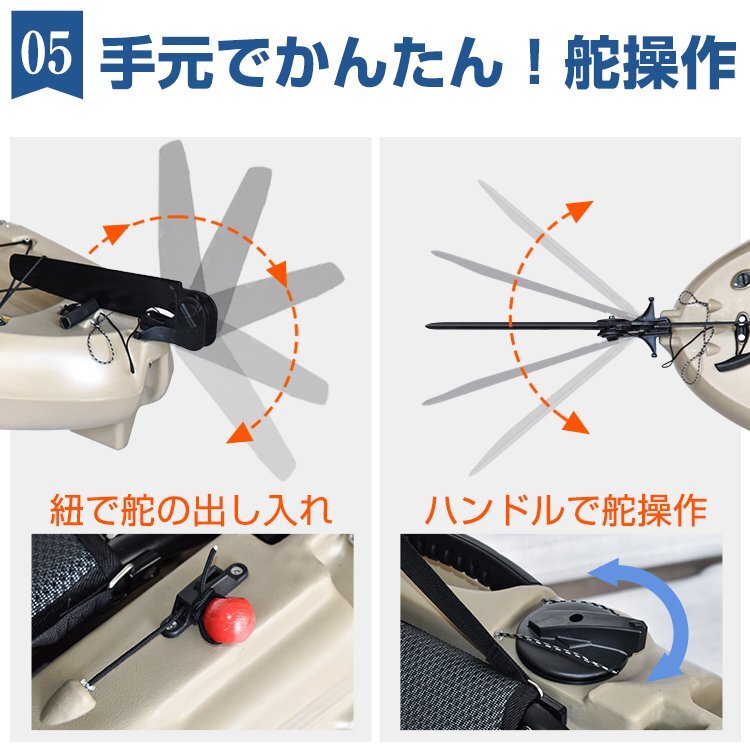 05 手元でかんたん！舵操作

紐で舵の出し入れ

ハンドルで舵操作