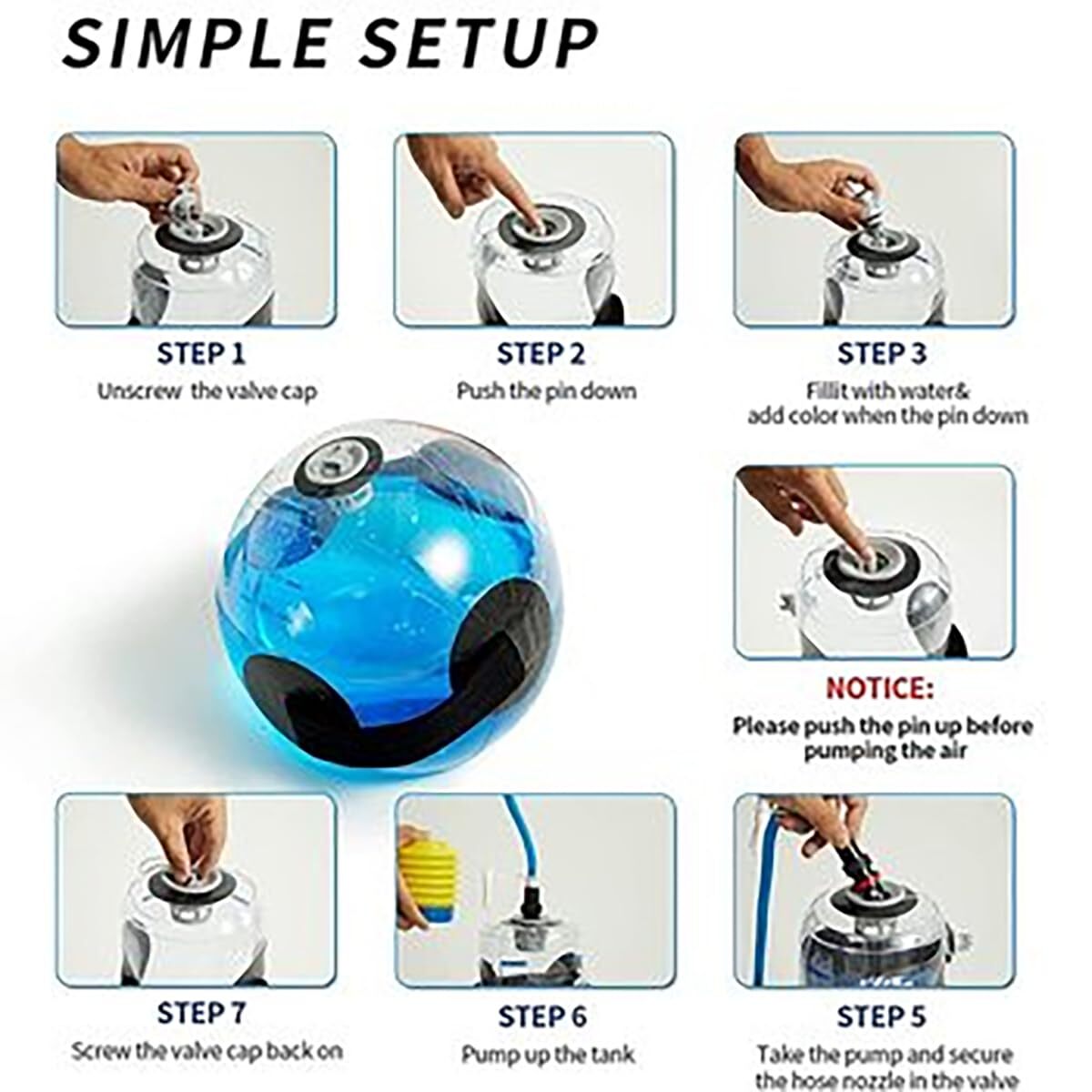 SIMPLE SETUP

STEP 1
Unscrew the valve cap

STEP 2
Push the pin down

STEP 3
Fillit with water&
add color when the pin down

NOTICE:
Please push the pin up before pumping the air

STEP 7
Screw the valve cap back on

STEP 6
Pump up the tank

STEP 5
Take the pump and secure the hose nozzle in the valve