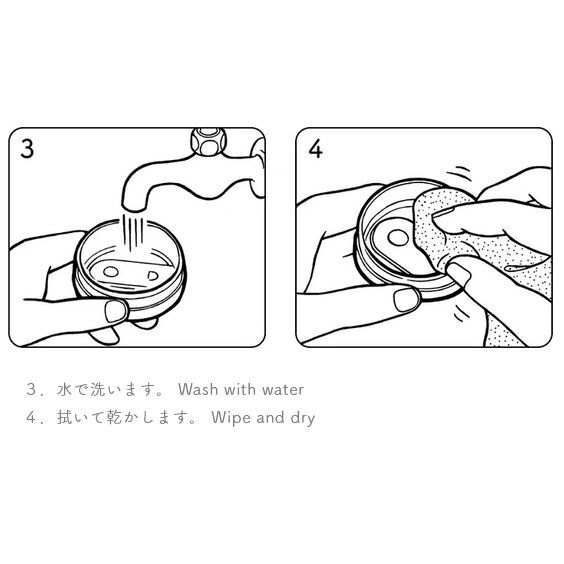 3

4

3．水で洗います。 Wash with water
4．拭いて乾かします。 Wipe and dry