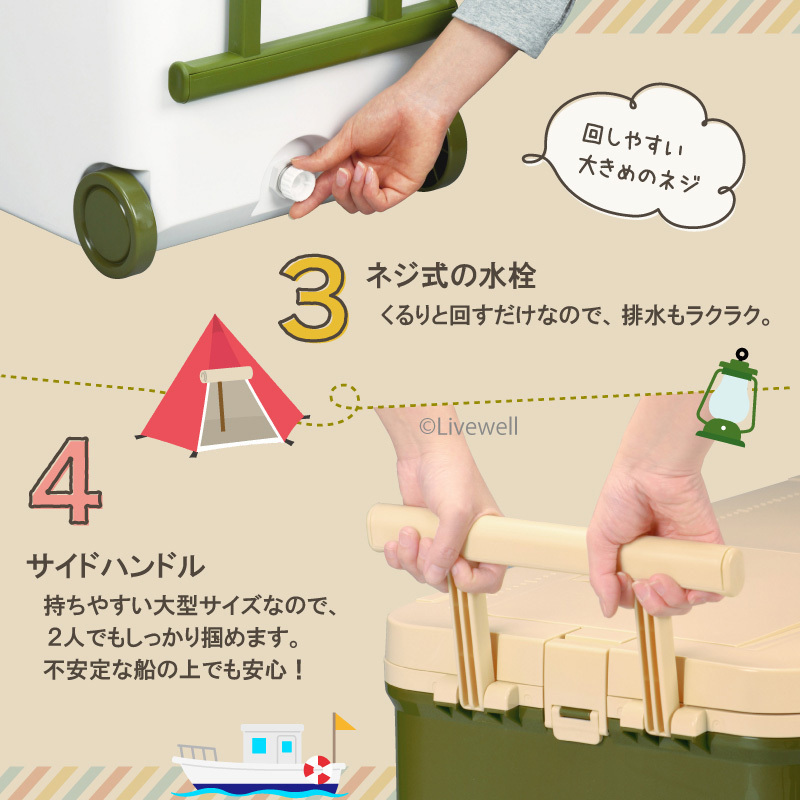 回しやすい
大きめのネジ

3 ネジ式の水栓
くるりと回すだけなので、排水もラクラク。

©Livewell

4

サイドハンドル
持ちやすい大型サイズなので、
2人でもしっかり掴めます。
不安定な船の上でも安心！