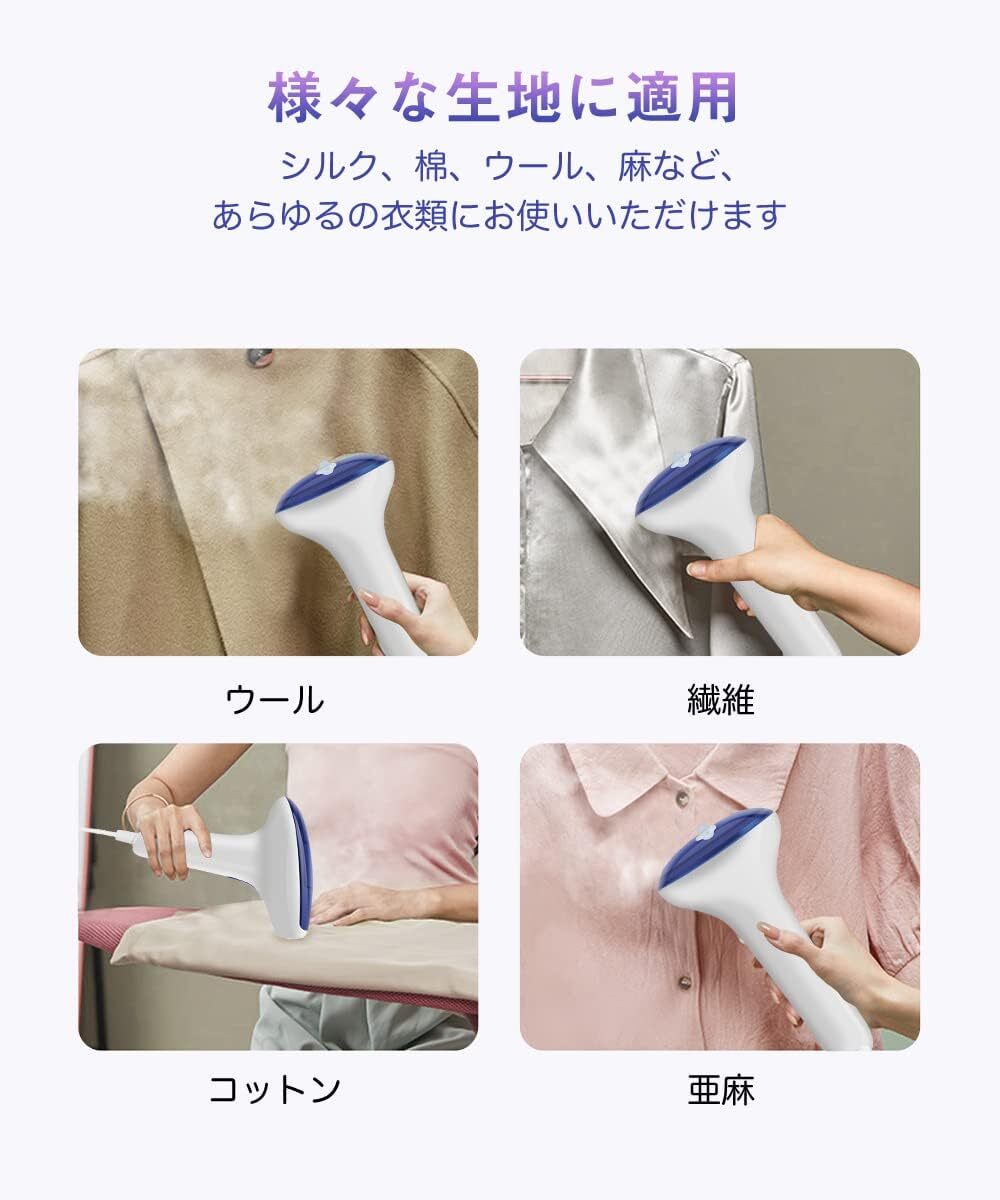 様々な生地に適用

シルク、棉、ウール、麻など、
あらゆるの衣類にお使いいただけます

ウール

繊維

コットン

亜麻