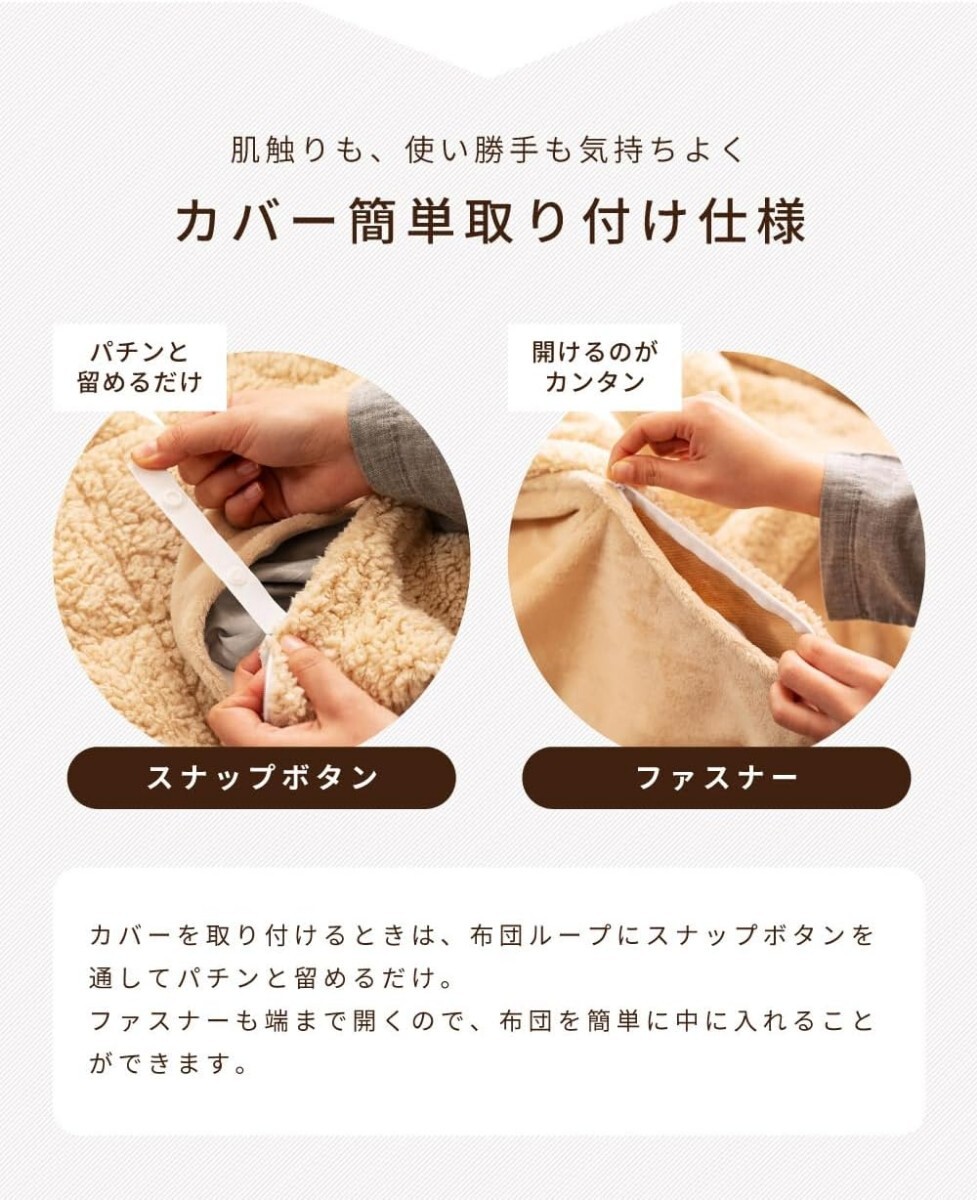 肌触りも、使い勝手も気持ちよく

カバー簡単取り付け仕様

パチンと留めるだけ

スナップボタン

開けるのがカンタン

ファスナー

カバーを取り付けるときは、布団ループにスナップボタンを通してパチンと留めるだけ。
ファスナーも端まで開くので、布団を簡単に中に入れることができます。