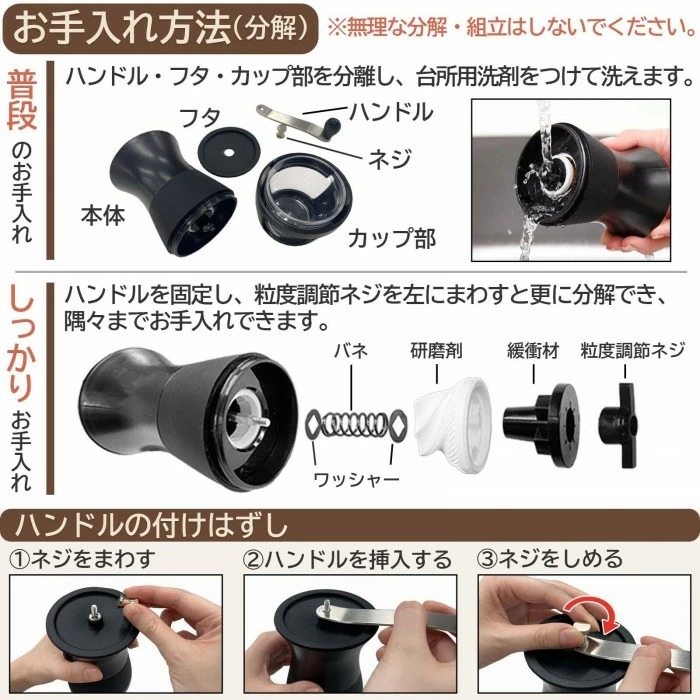 お手入れ方法(分解) ※無理な分解・組立はしないでください。

普段のお手入れ

ハンドル・フタ・カップ部を分離し、台所用洗剤をつけて洗えます。

フタ
ハンドル
ネジ
本体
カップ部

しっかりお手入れ

ハンドルを固定し、粒度調節ネジを左にまわすと更に分解でき、隅々までお手入れできます。

バネ
研磨剤
緩衝材
粒度調節ネジ
ワッシャー

ハンドルの付けはずし

①ネジをまわす
②ハンドルを挿入する
③ネジをしめる