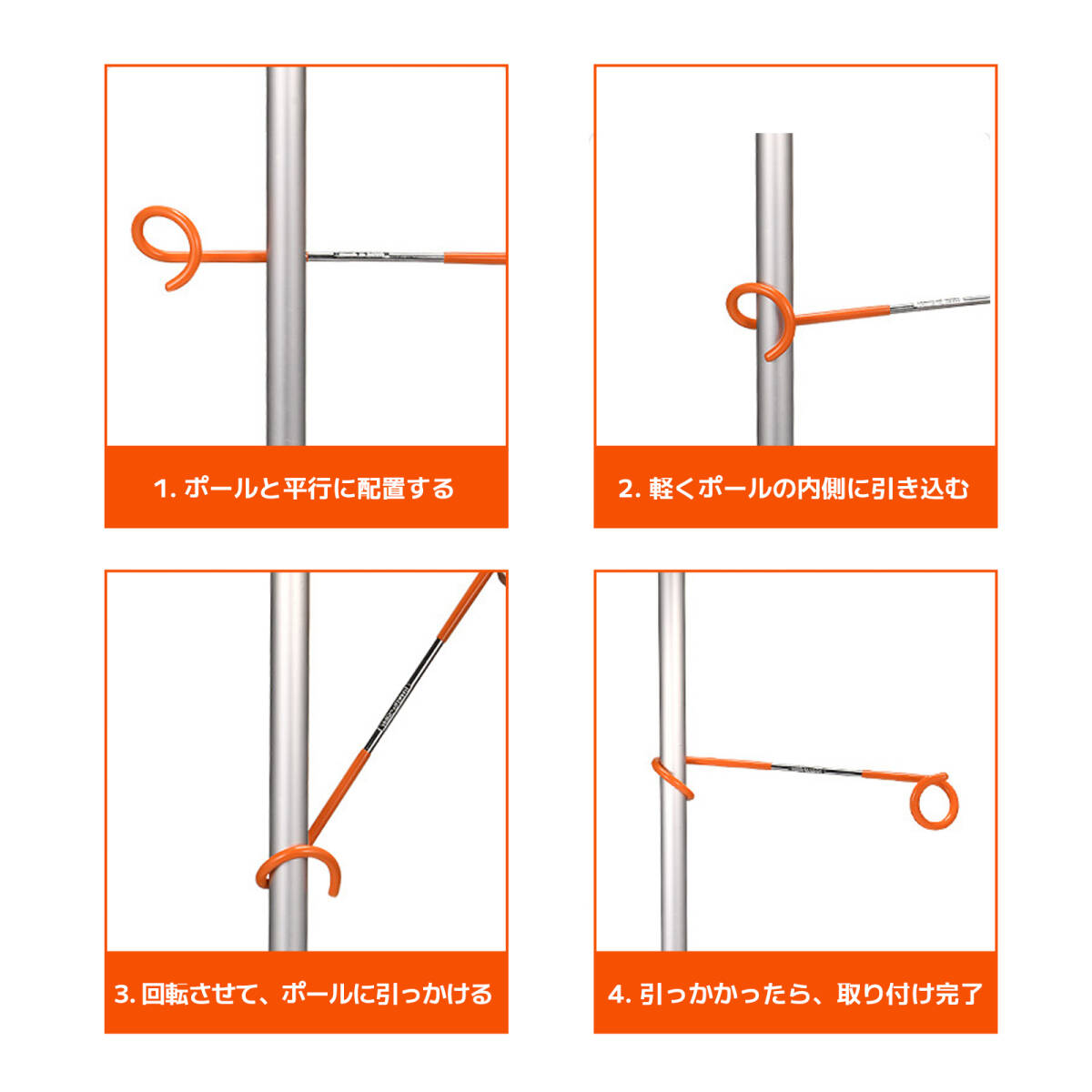 1. ポールと平行に配置する

2. 軽くポールの内側に引き込む

3. 回転させて、ポールに引っかける

4. 引っかかったら、取り付け完了