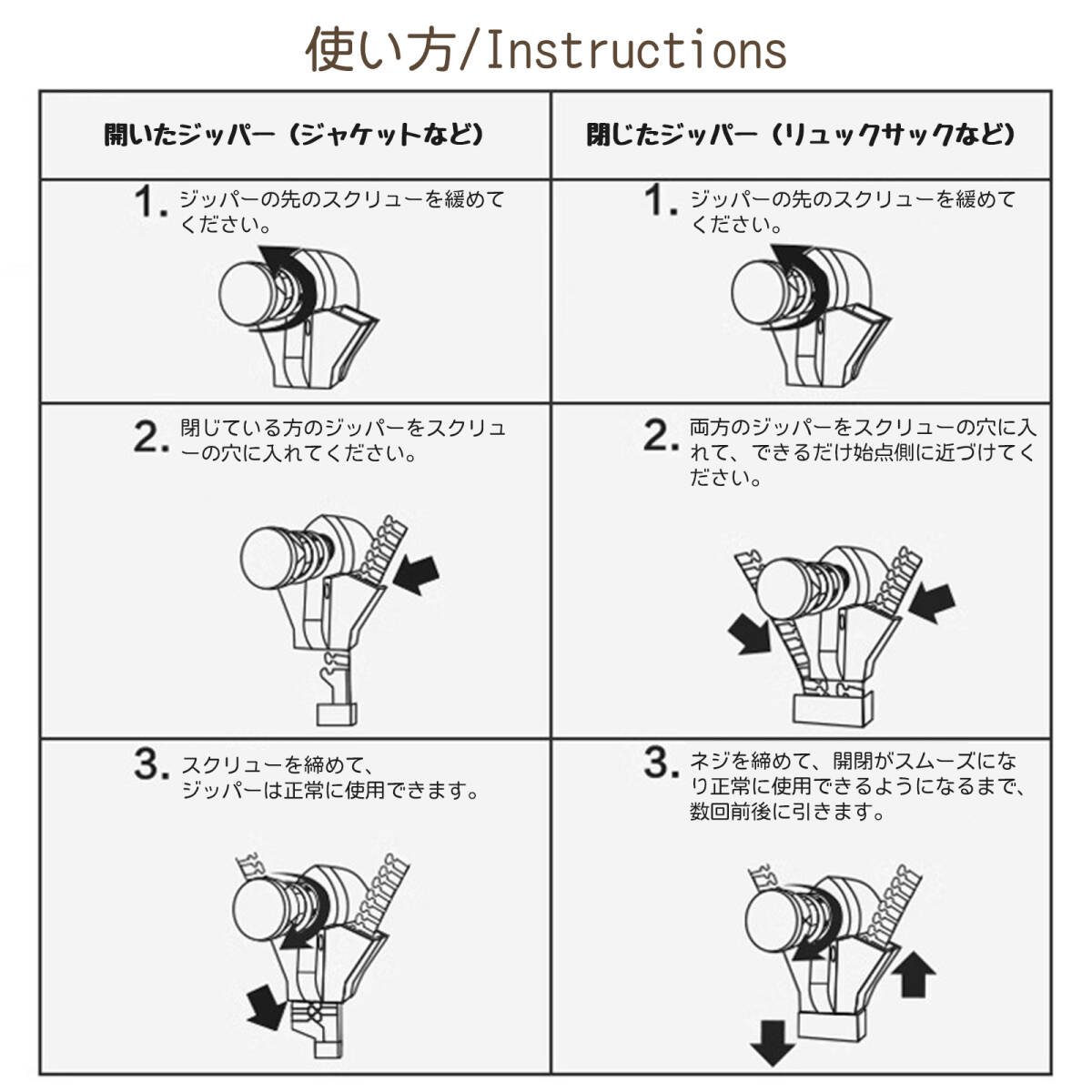 使い方/Instructions

| 開いたジッパー（ジャケットなど） | 閉じたジッパー（リュックサックなど） |
|---|---|
| 1. ジッパーの先のスクリューを緩めてください。 | 1. ジッパーの先のスクリューを緩めてください。 |
| 2. 閉じている方のジッパーをスクリューの穴に入れてください。 | 2. 両方のジッパーをスクリューの穴に入れて、できるだけ始点側に近づけてください。 |
| 3. スクリューを締めて、ジッパーは正常に使用できます。 | 3. ネジを締めて、開閉がスムーズになり正常に使用できるようになるまで、数回前後に引きます。 |