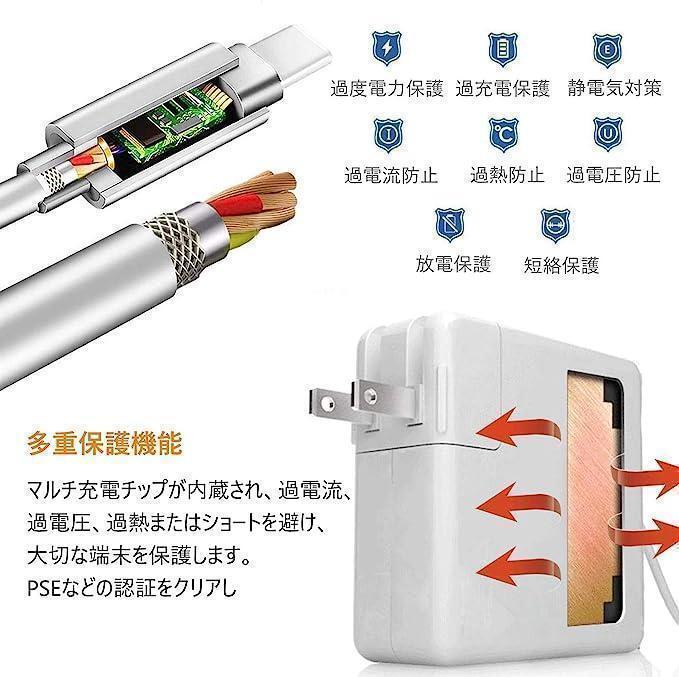 過度電力保護 過充電保護 静電気対策

過電流防止 過熱防止 過電圧防止

放電保護 短絡保護

多重保護機能

マルチ充電チップが内蔵され、過電流、過電圧、過熱またはショートを避け、大切な端末を保護します。PSEなどの認証をクリアし