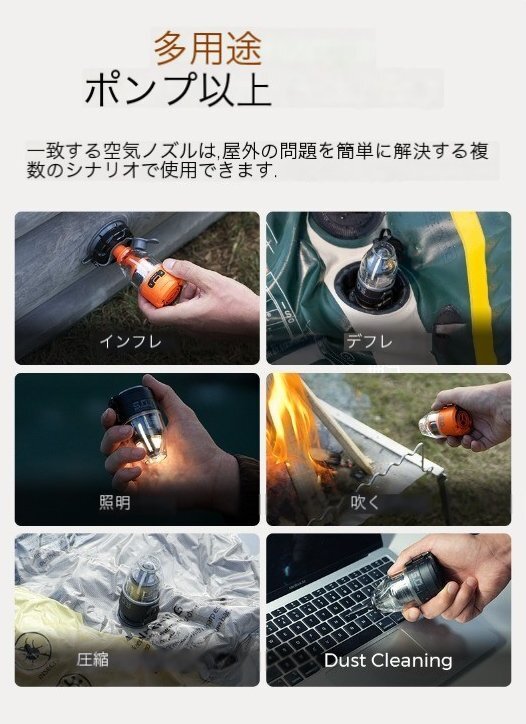 多用途
ポンプ以上

一致する空気ノズルは,屋外の問題を簡単に解決する複数のシナリオで使用できます.

インフレ

デフレ

照明

吹く

圧縮

Dust Cleaning