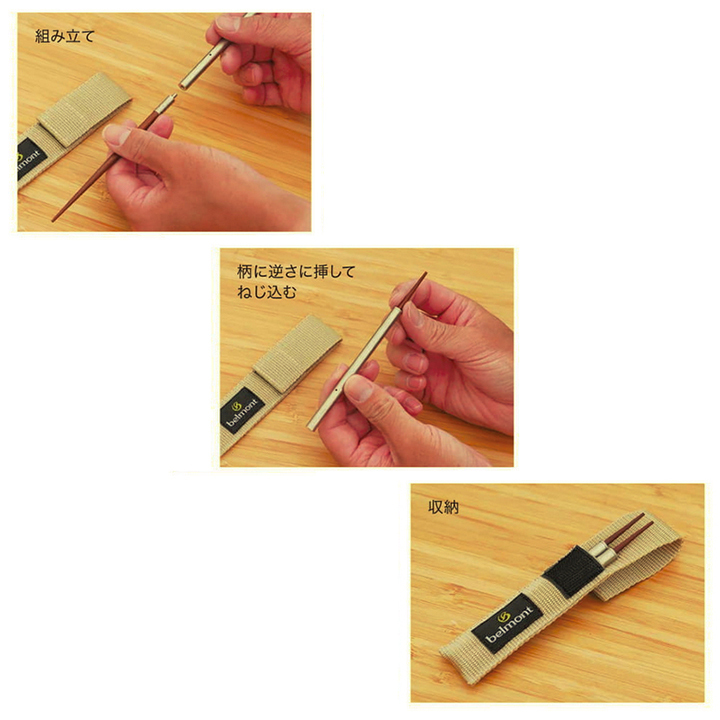 組み立て

belmont

柄に逆さに挿して
ねじ込む

belmont

収納

belmont